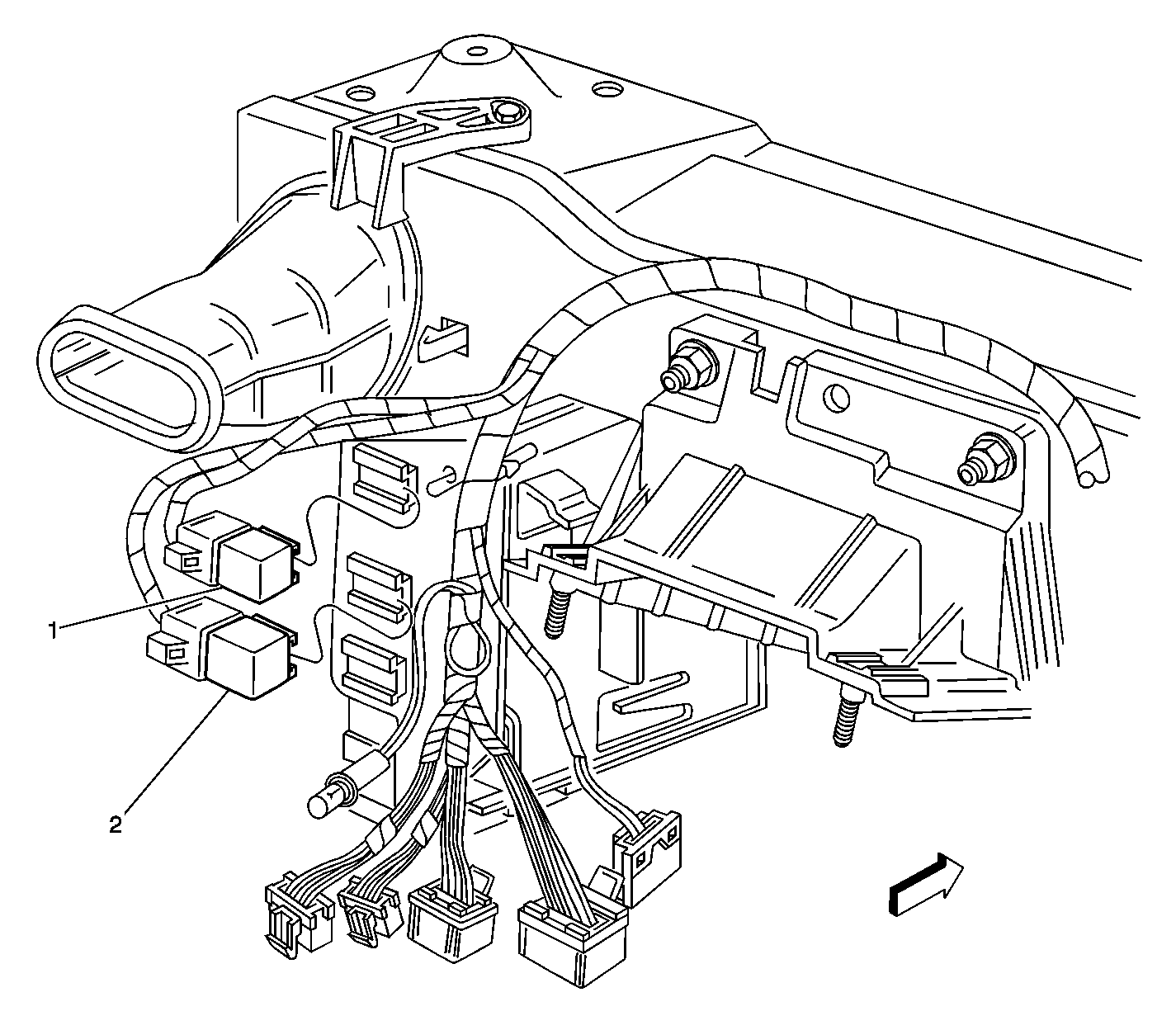 1
2