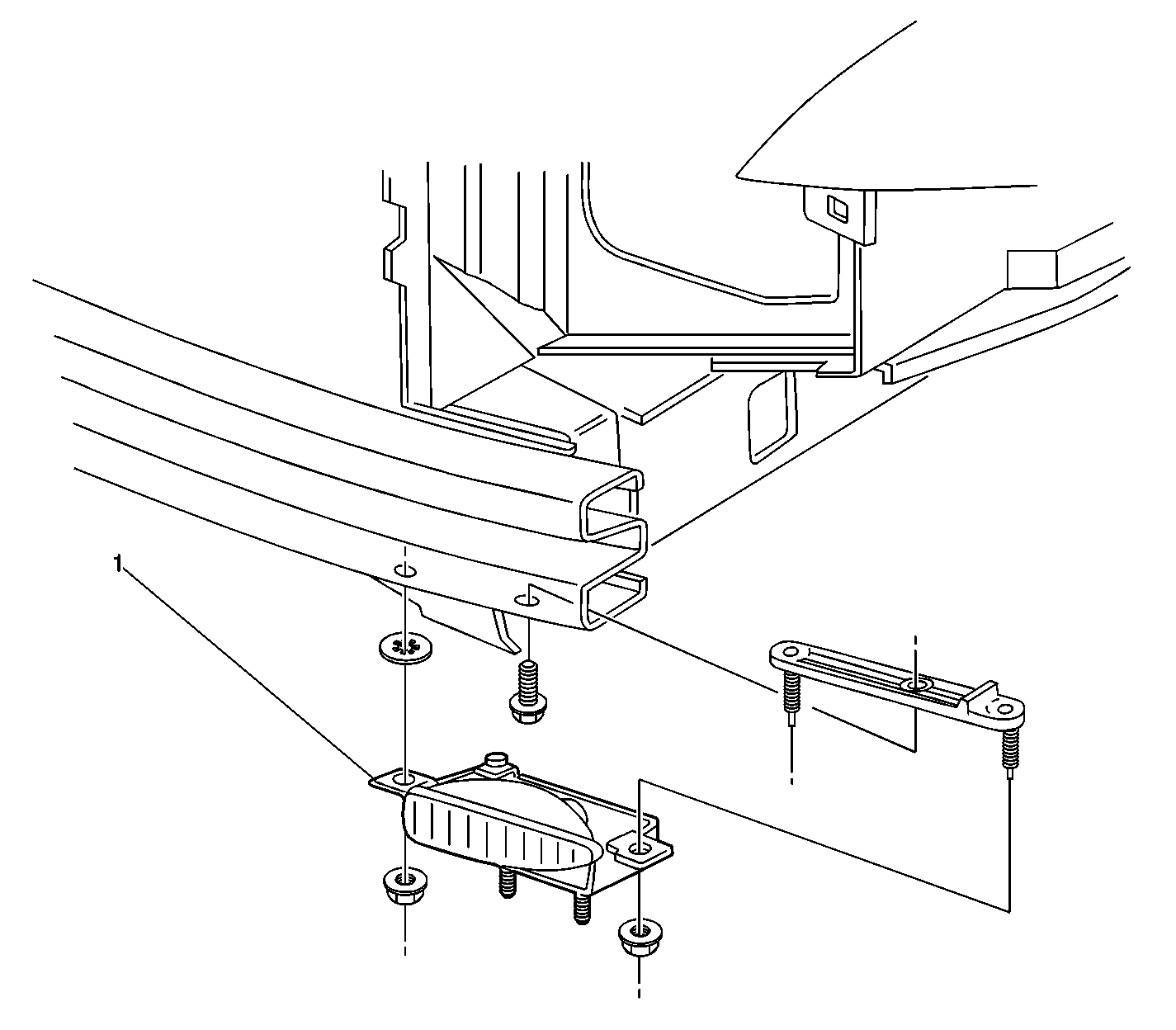 1