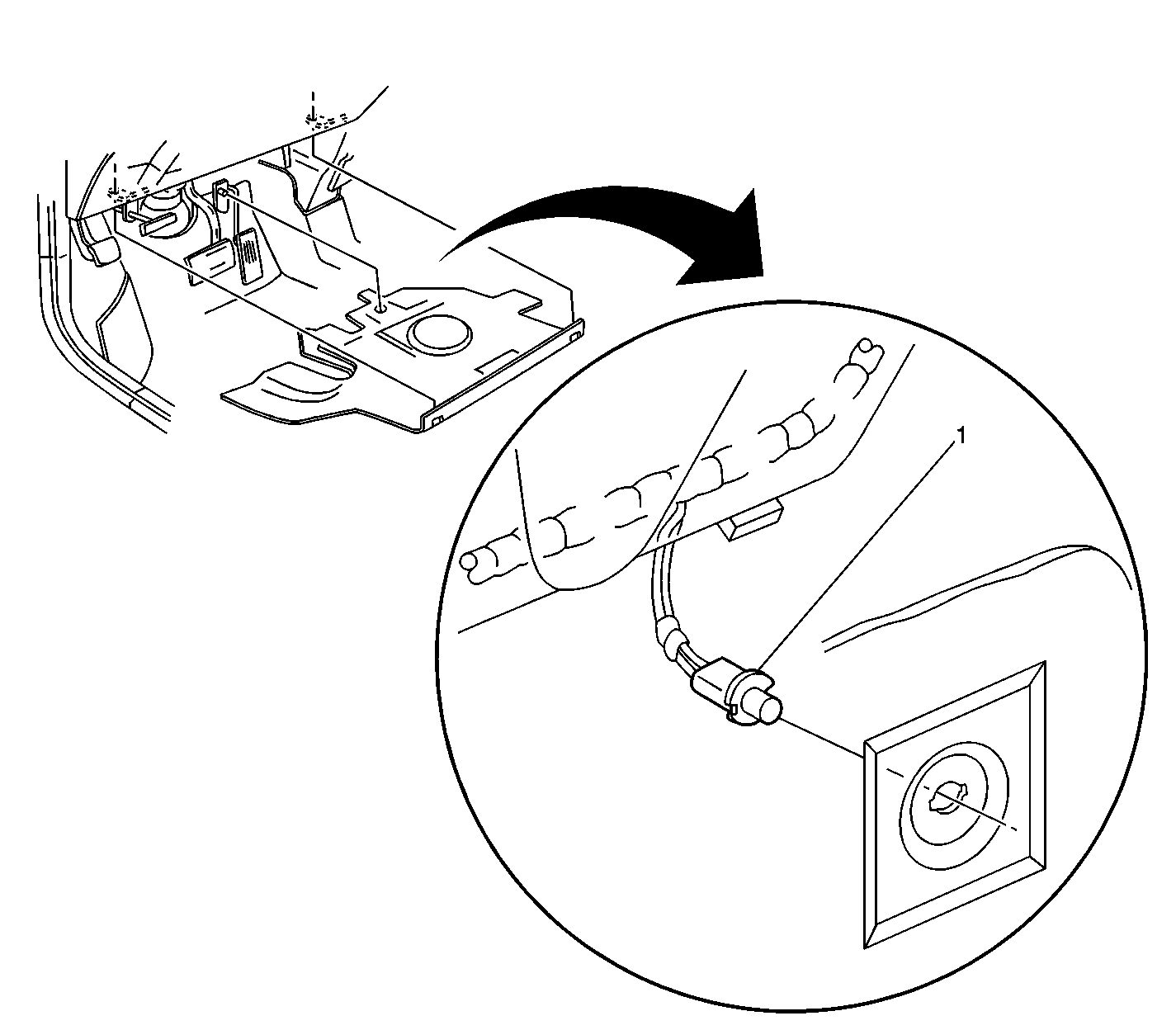 1