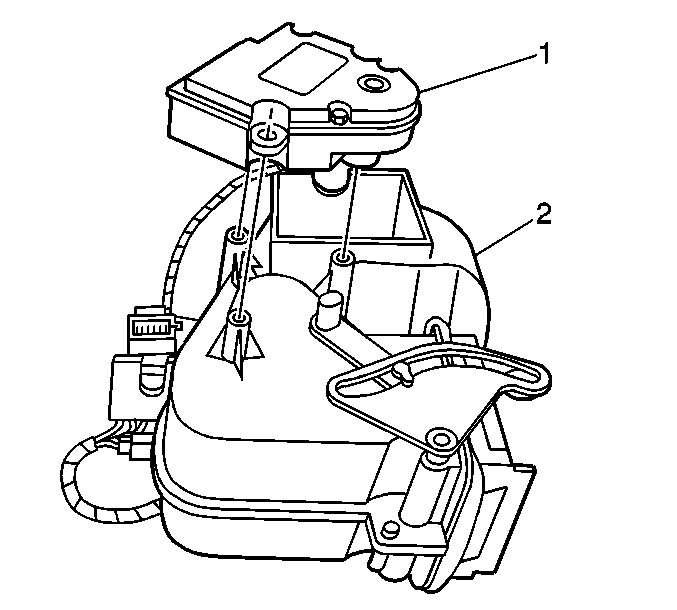 1
2