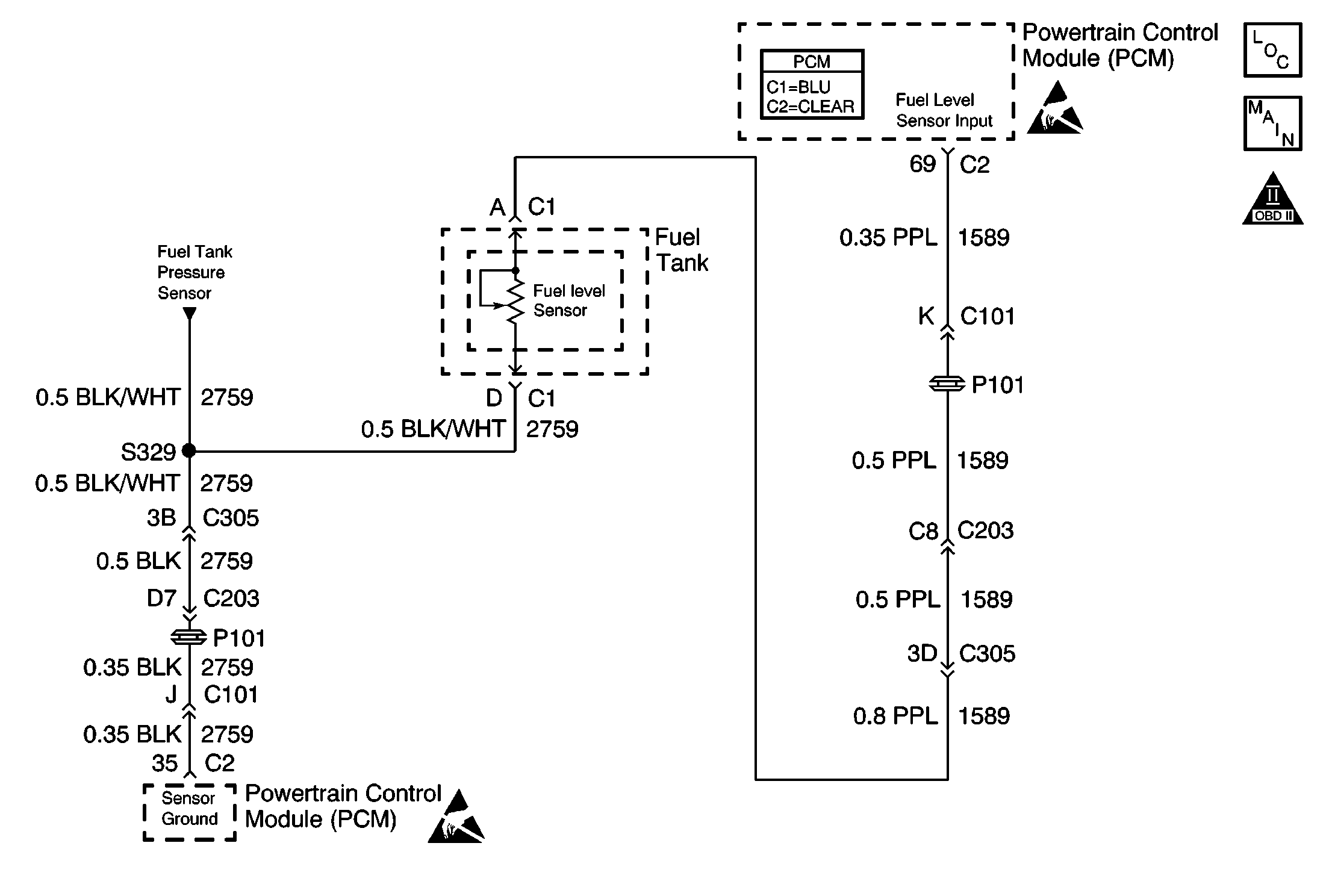 PCM
C1=BLU
C2=CLEAR

Fuel Level Sensor Input

Powertrain Control Module (PCM)

LOC

MAIN

II
OBD II

69 C2

0.35 PPL 1589

K C101

P101

0.5 PPL 1589

C8 C203

0.5 PPL 1589

3D C305

0.8 PPL 1589

A C1

Fuel Tank

Fuel level Sensor

D C1

0.5 BLK/WHT 2759

Fuel Tank Pressure Sensor

0.5 BLK/WHT 2759

S329

0.5 BLK/WHT 2759

3B C305

0.5 BLK 2759

D7 C203

P101

0.35 BLK 2759

J C101

0.35 BLK 2759

35 C2

Sensor Ground

Powertrain Control Module (PCM)