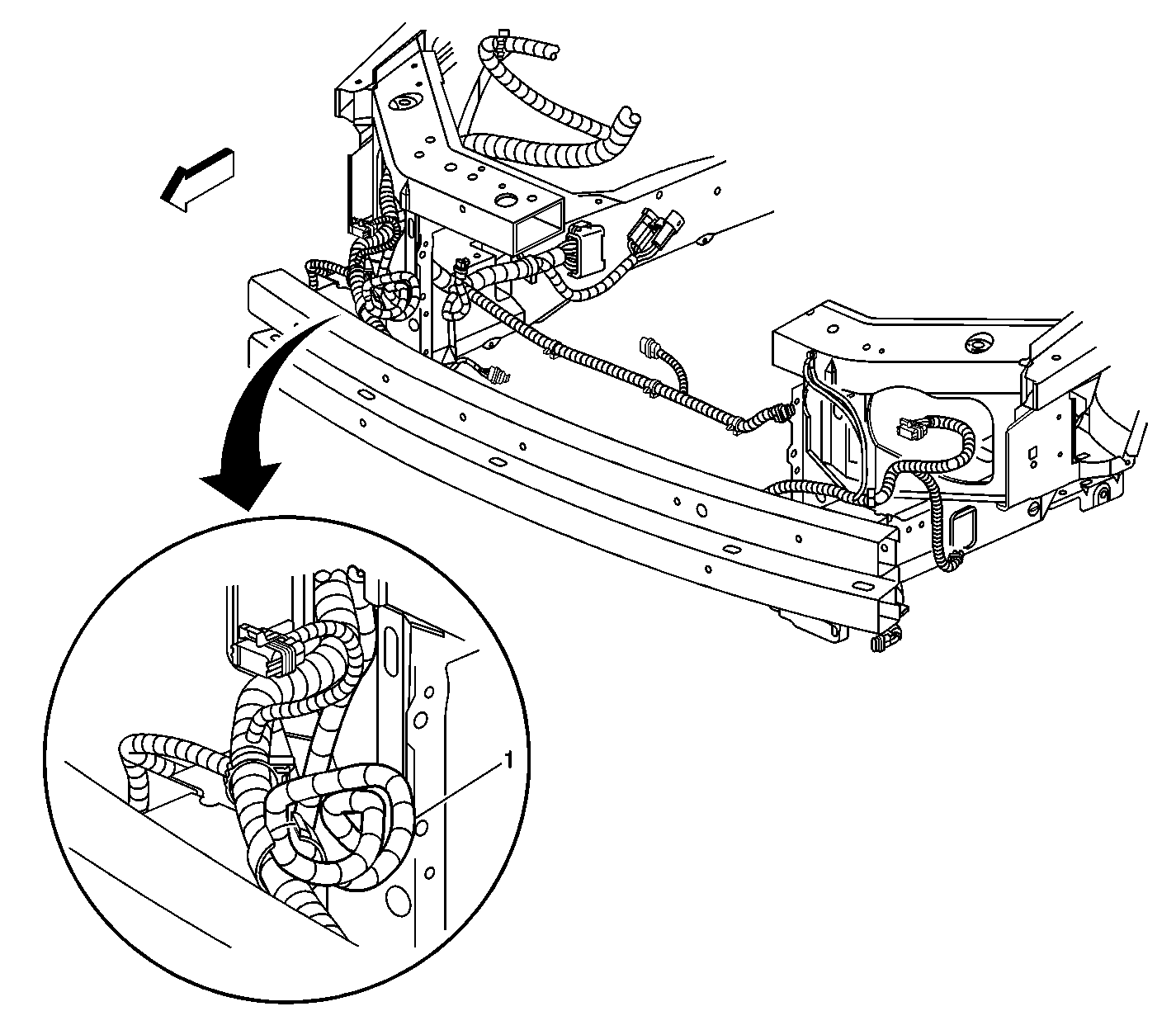 1