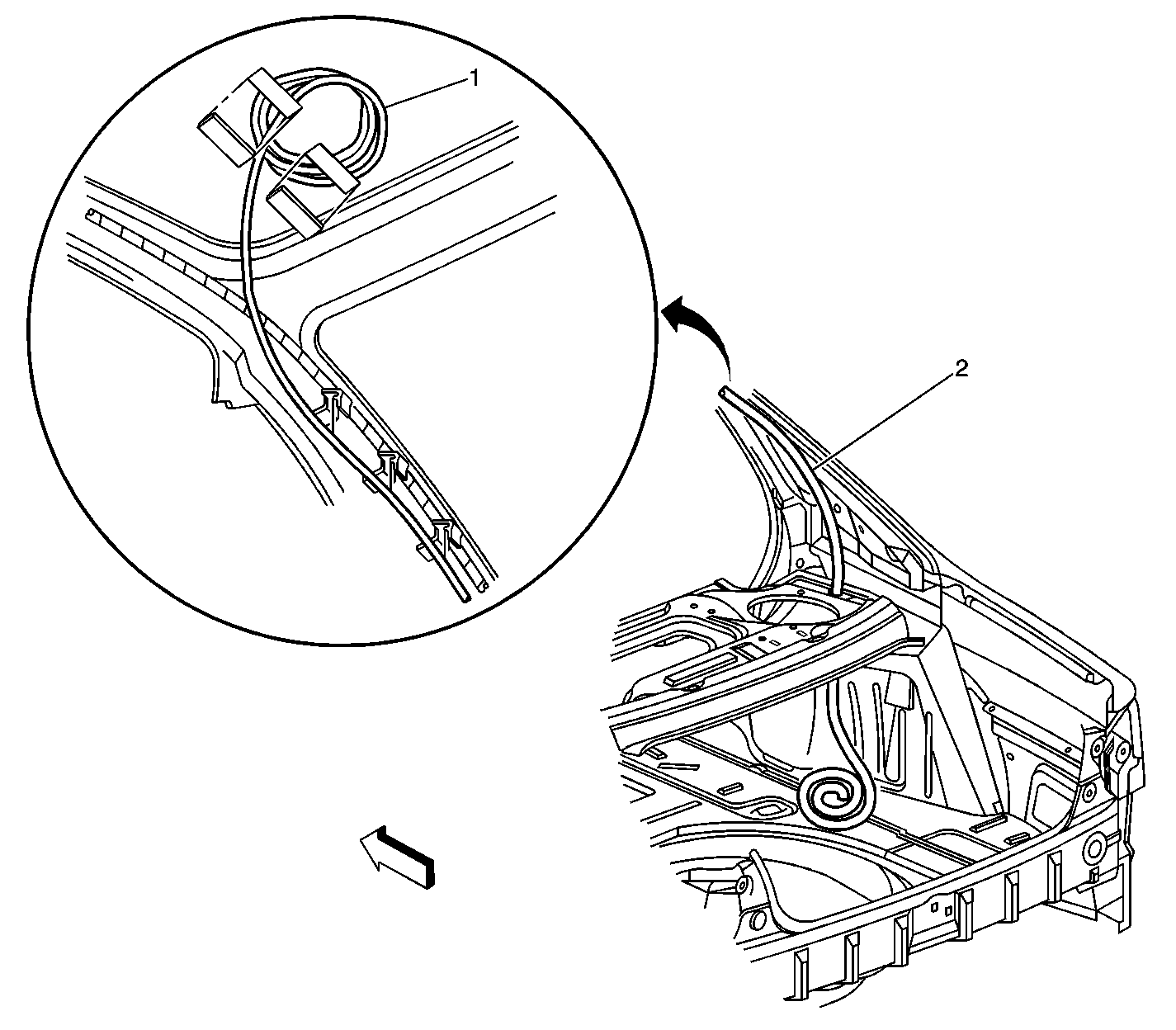 1

2