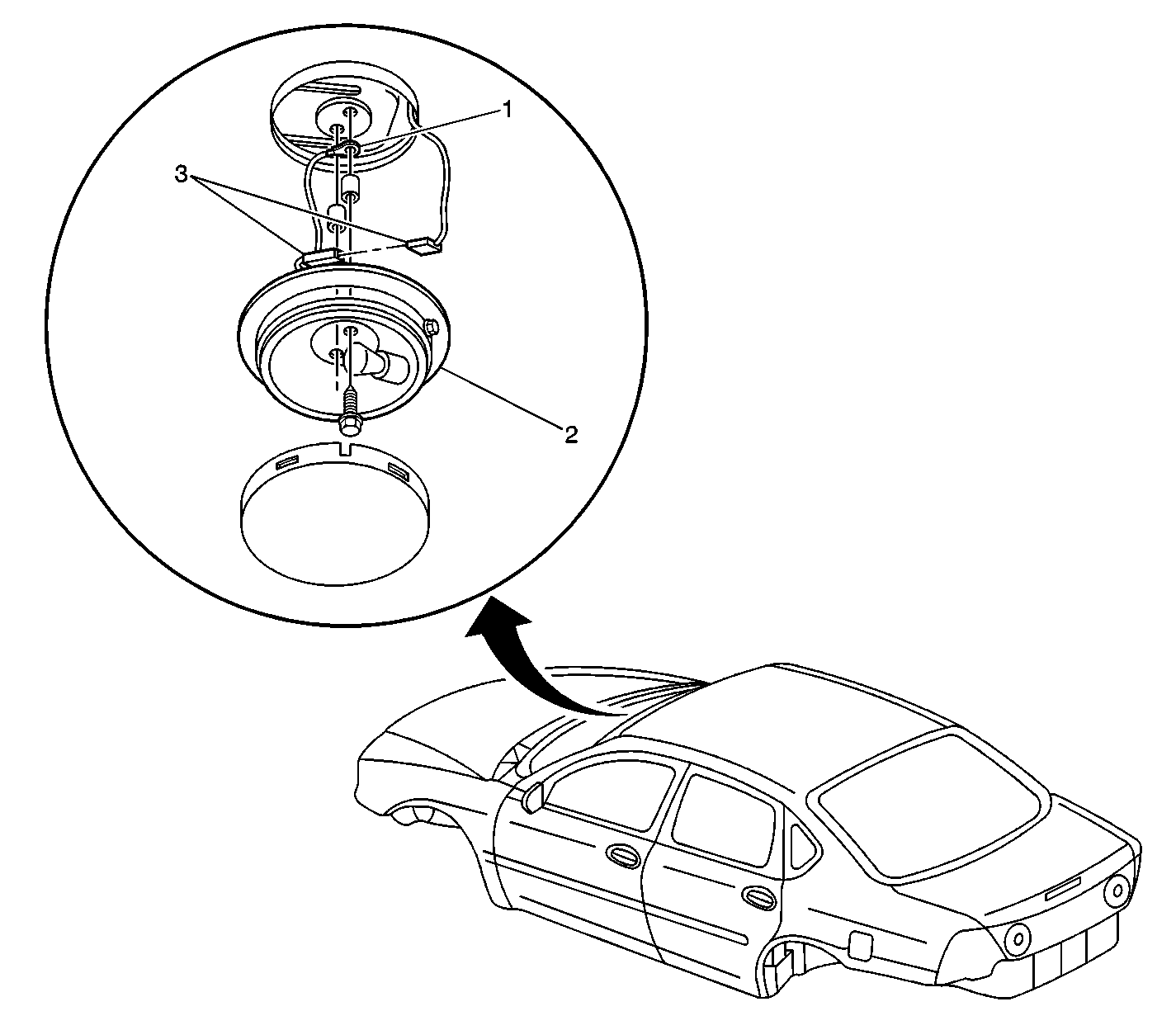 1
3
2