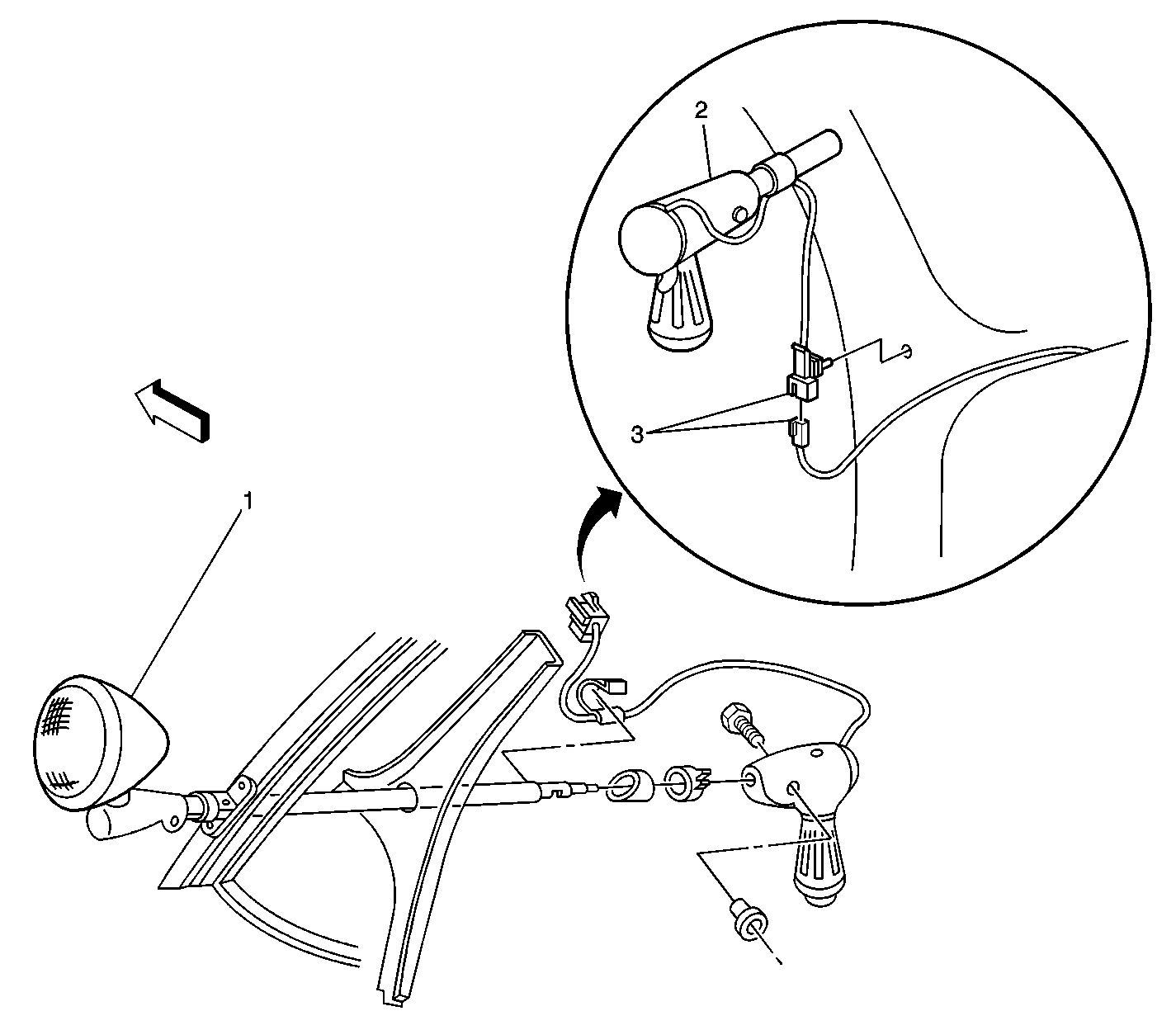 2

3

1