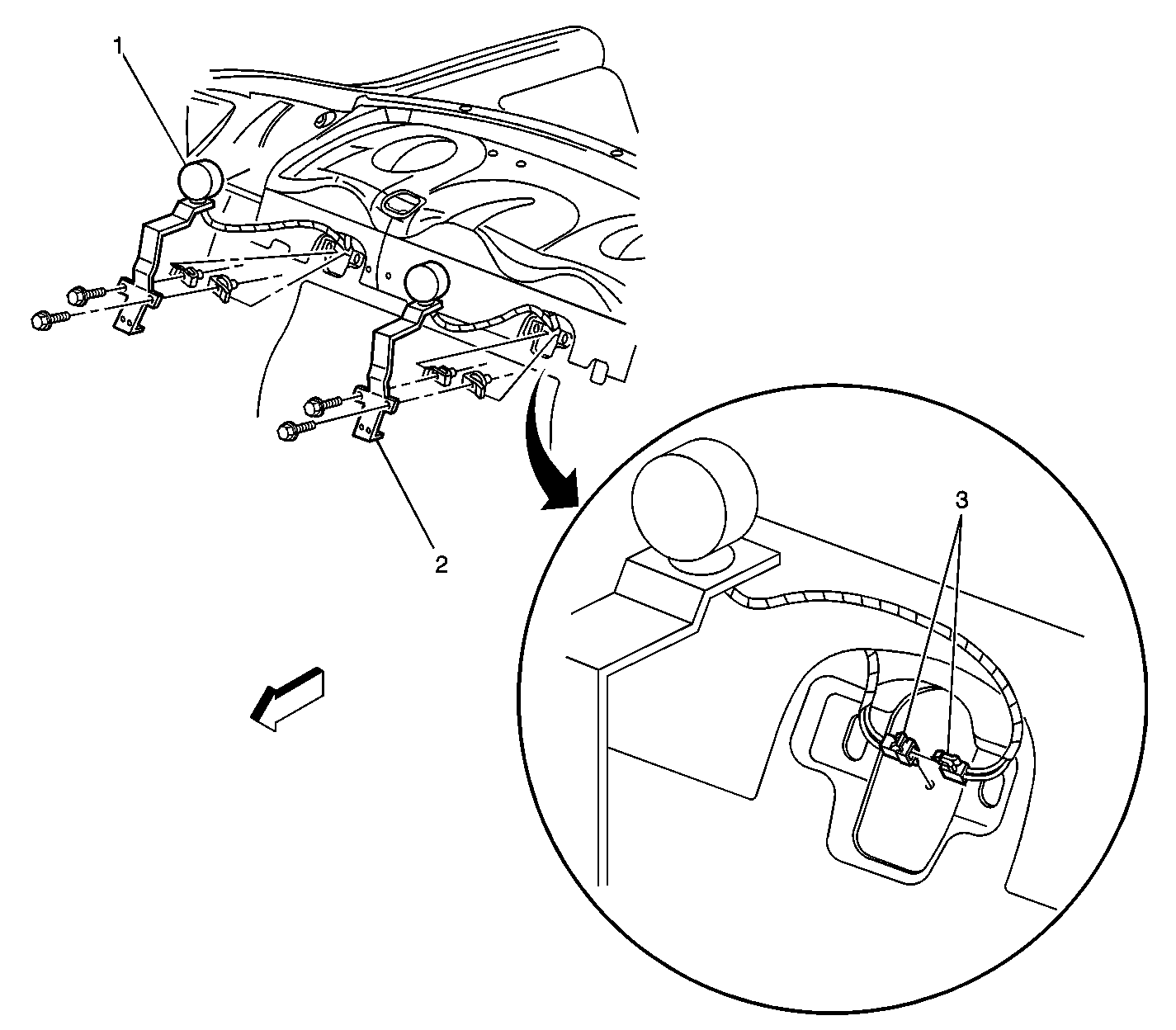 1
2
3