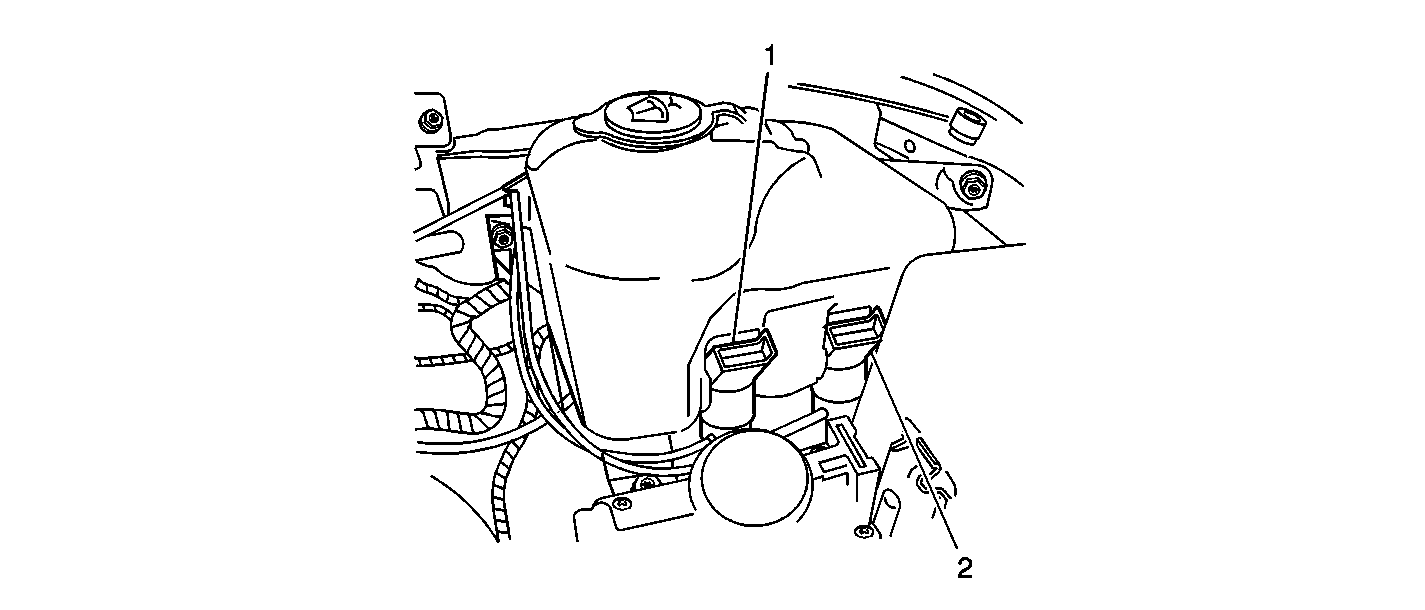 1

2