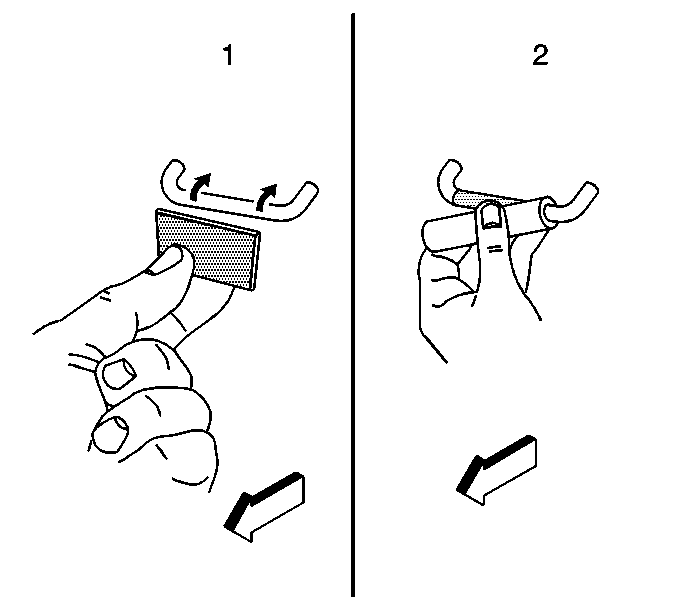 1

2