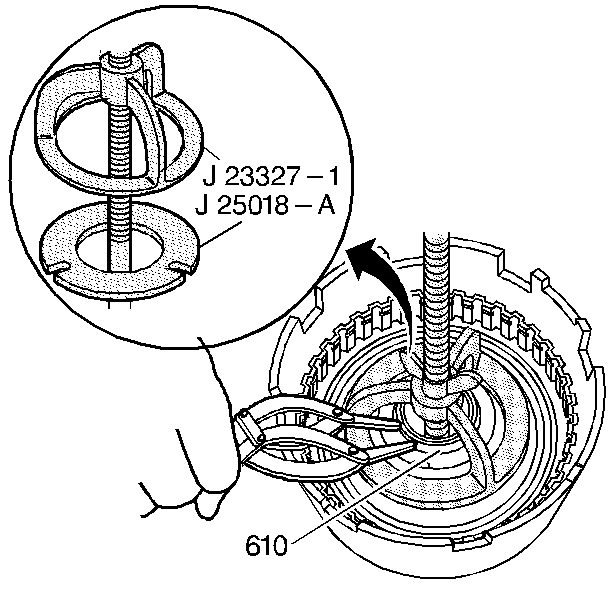 J 23327 – 1
J 25018 – A
610