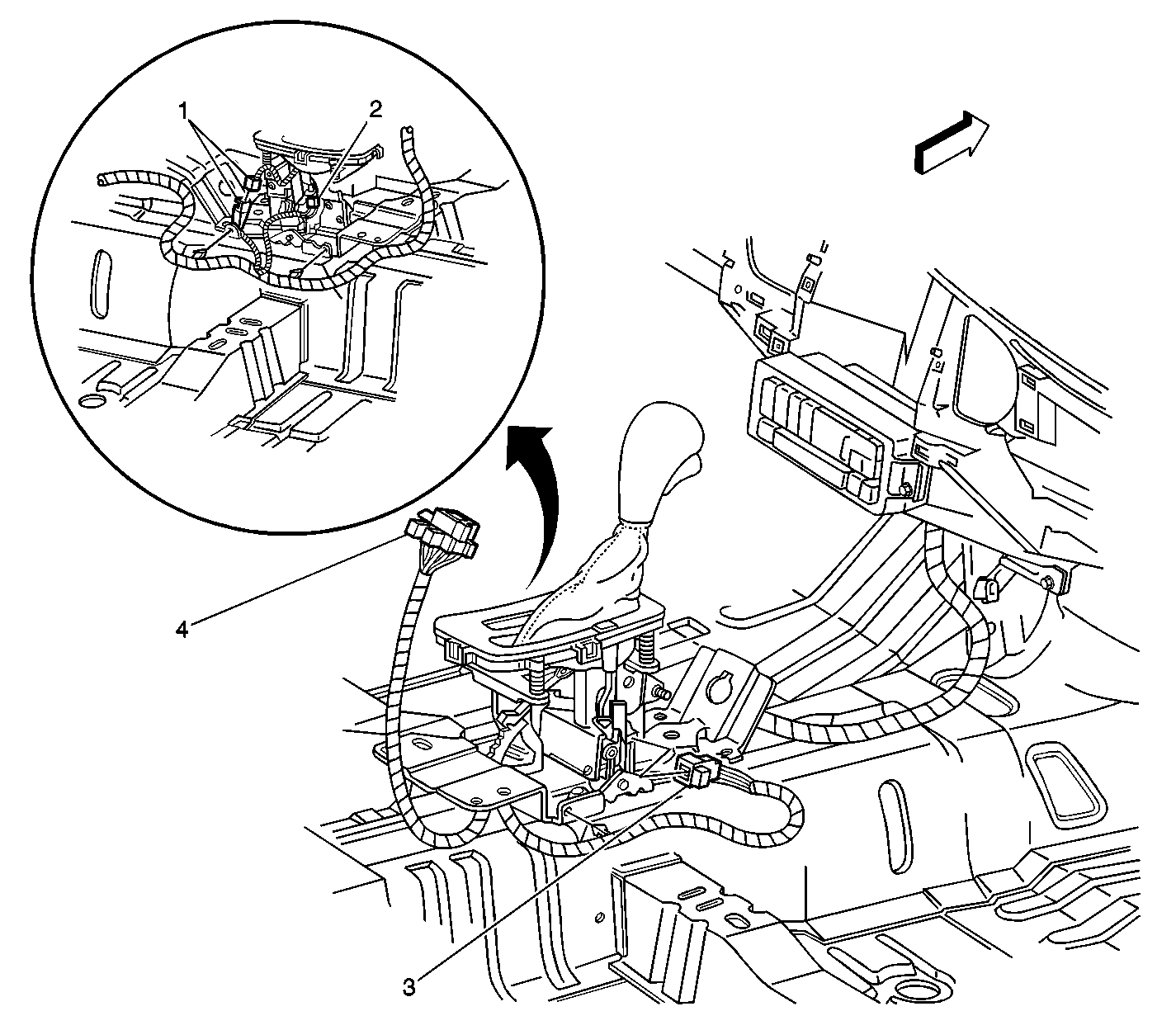 1
2
4
3