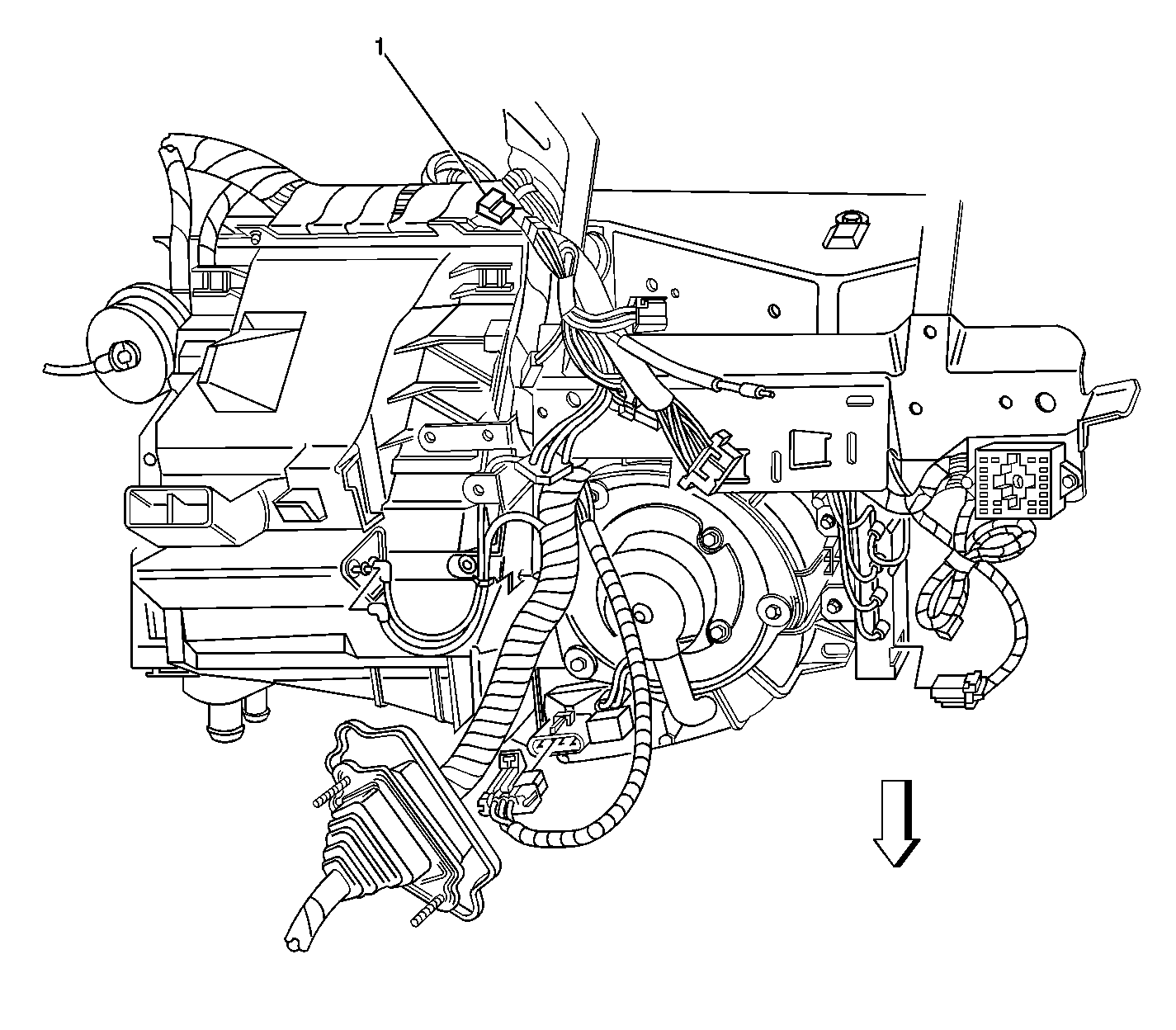 1