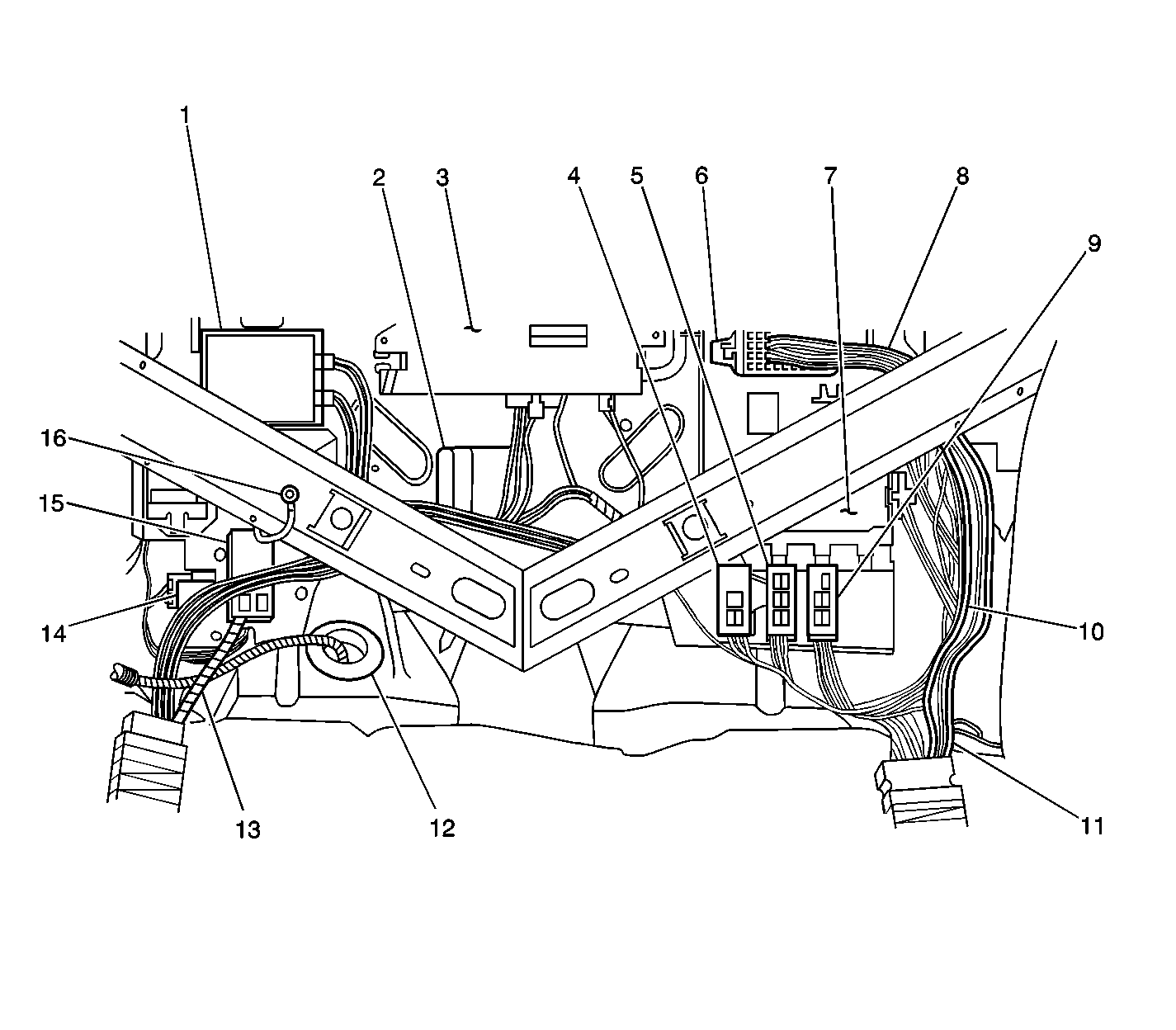 1
2
3
4
5
6
7
8
9
16
15
14
10
13
12
11