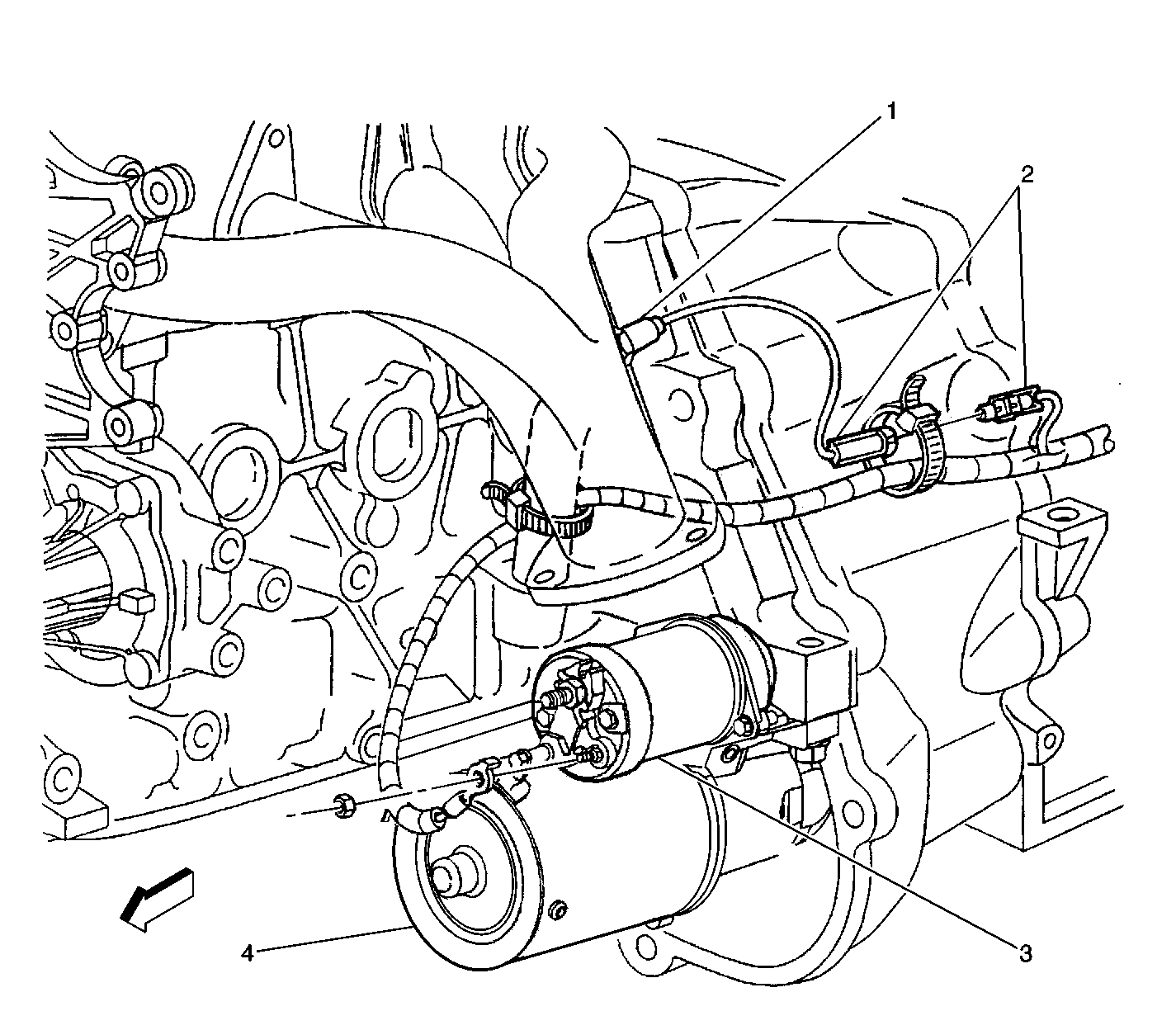 1
2
3
4