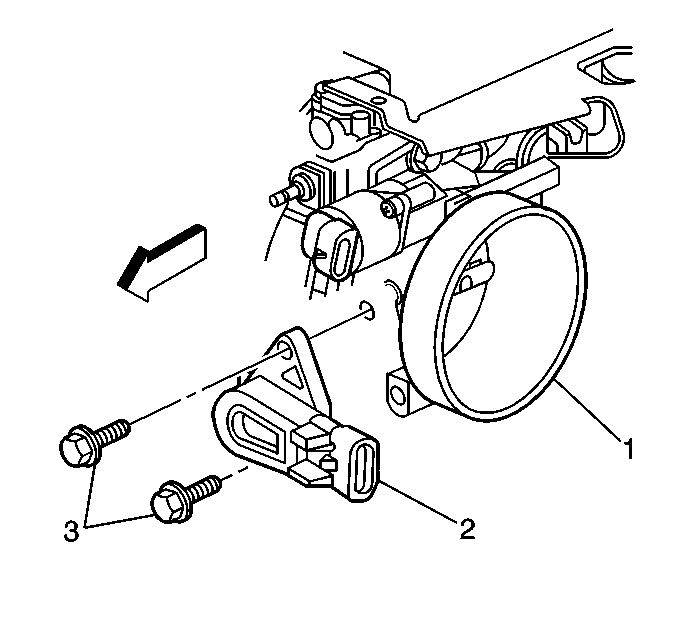 1
2
3