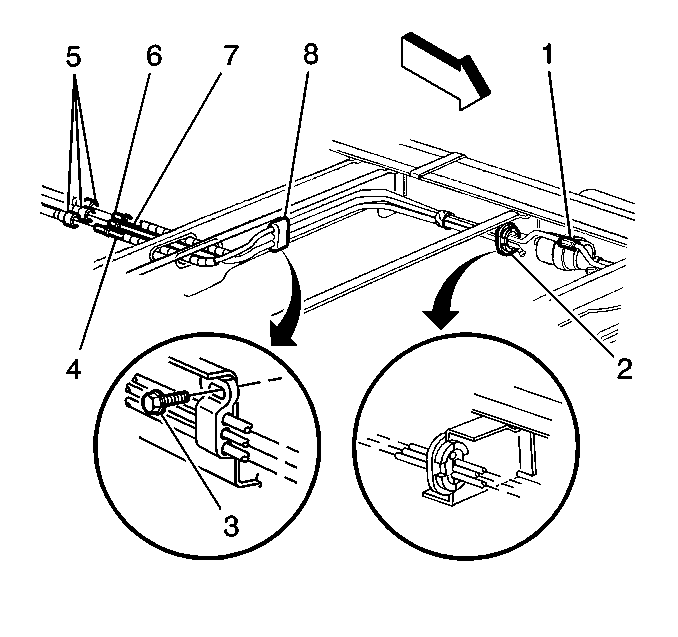 5
6
7
8
1
4
2
3