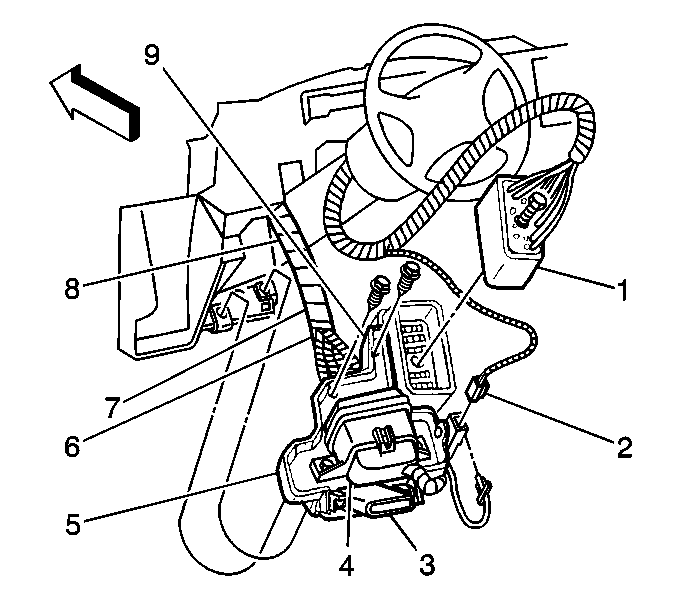 9
8
1
7
6
2
5
4
3