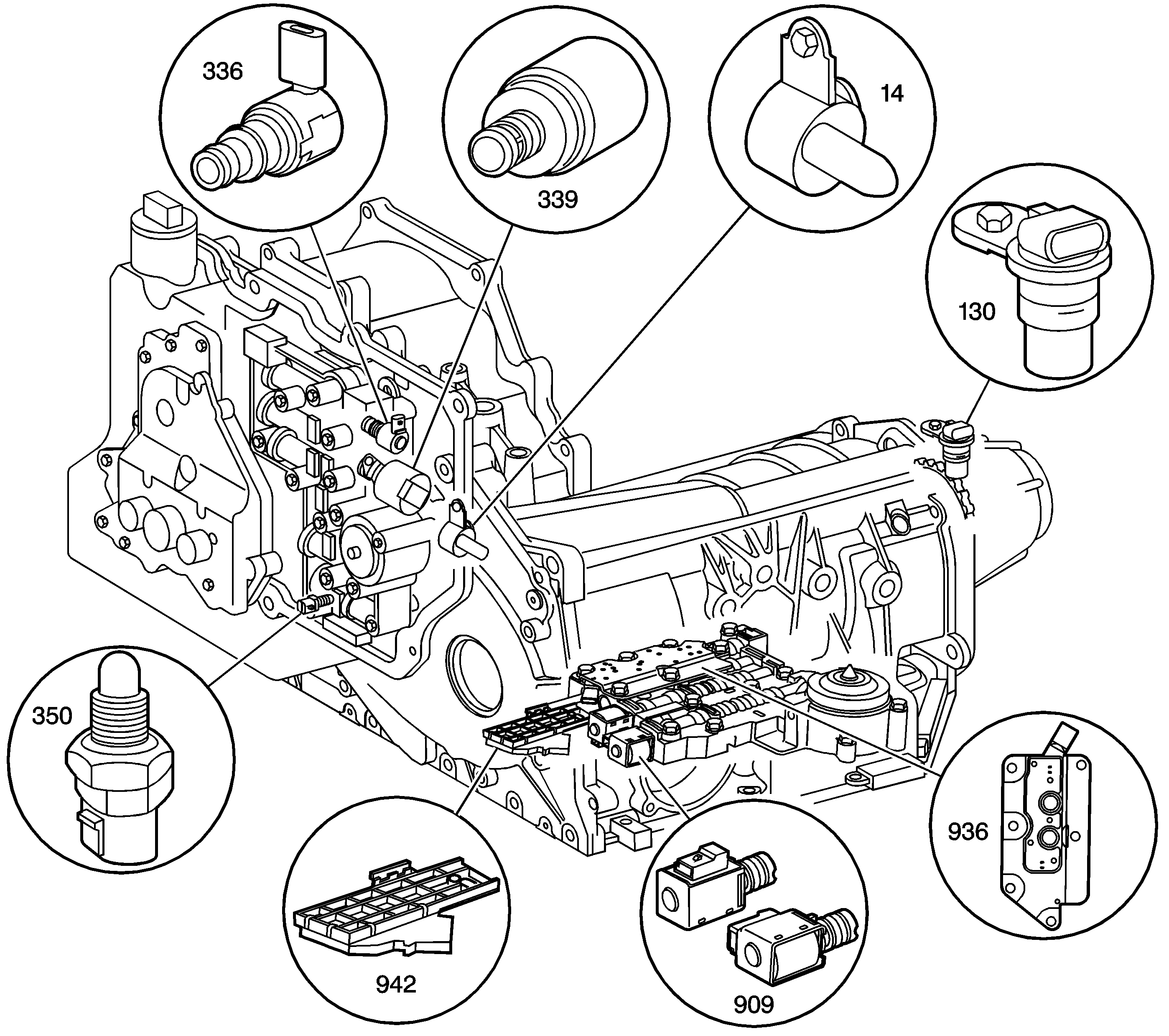 336
339
14
130
350
942
909
936