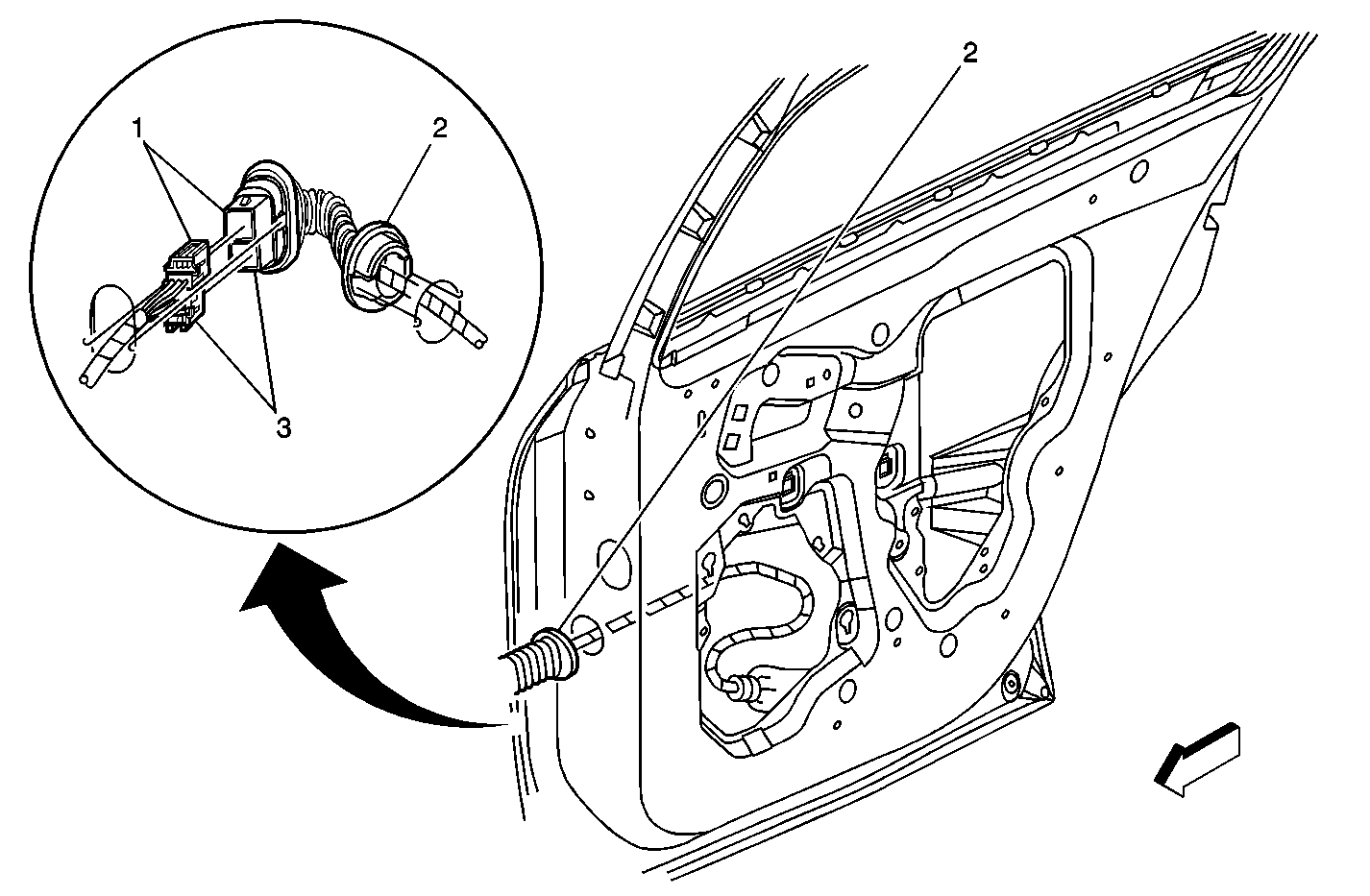 1
2
3
2