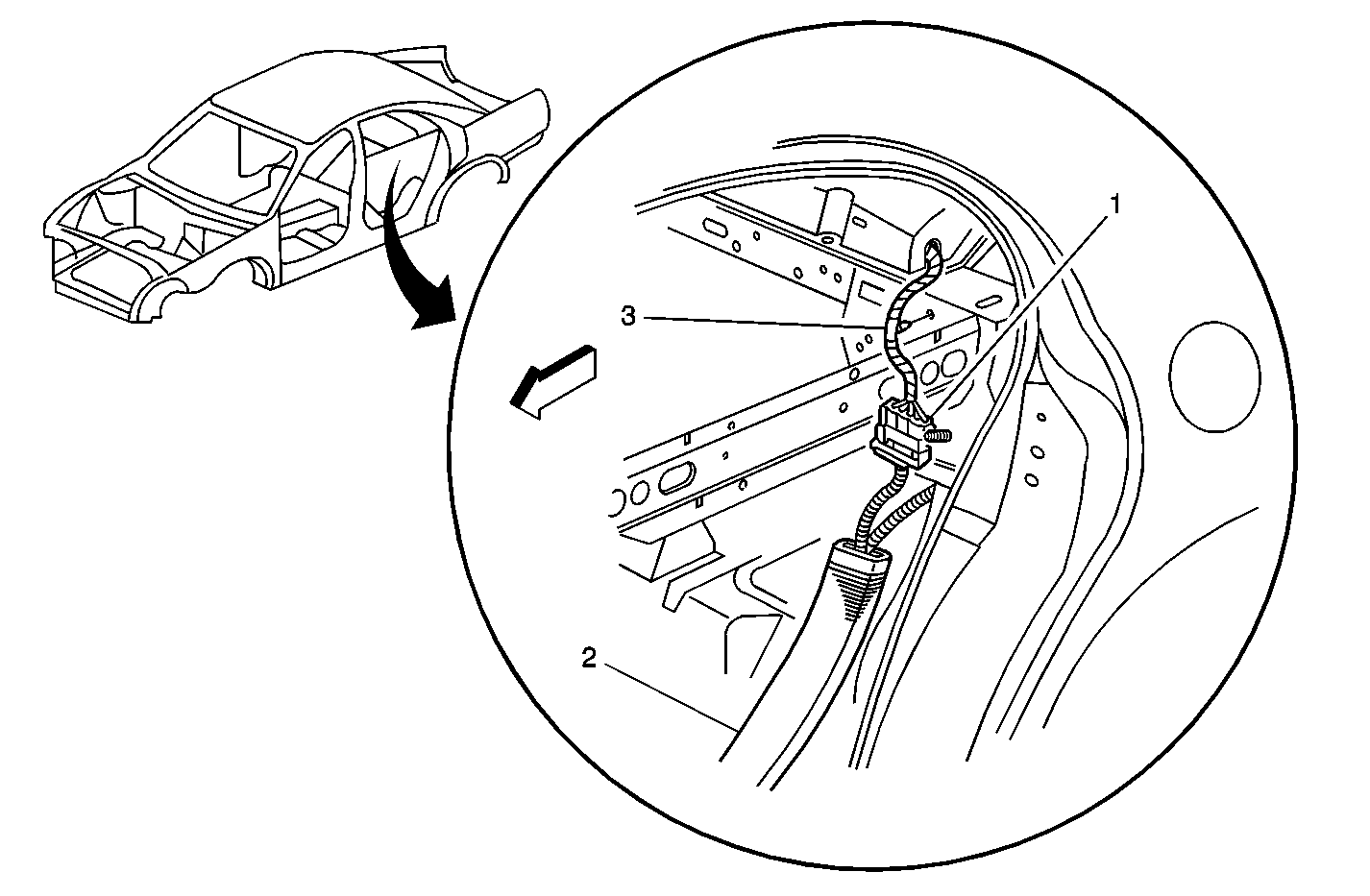 1
3
2