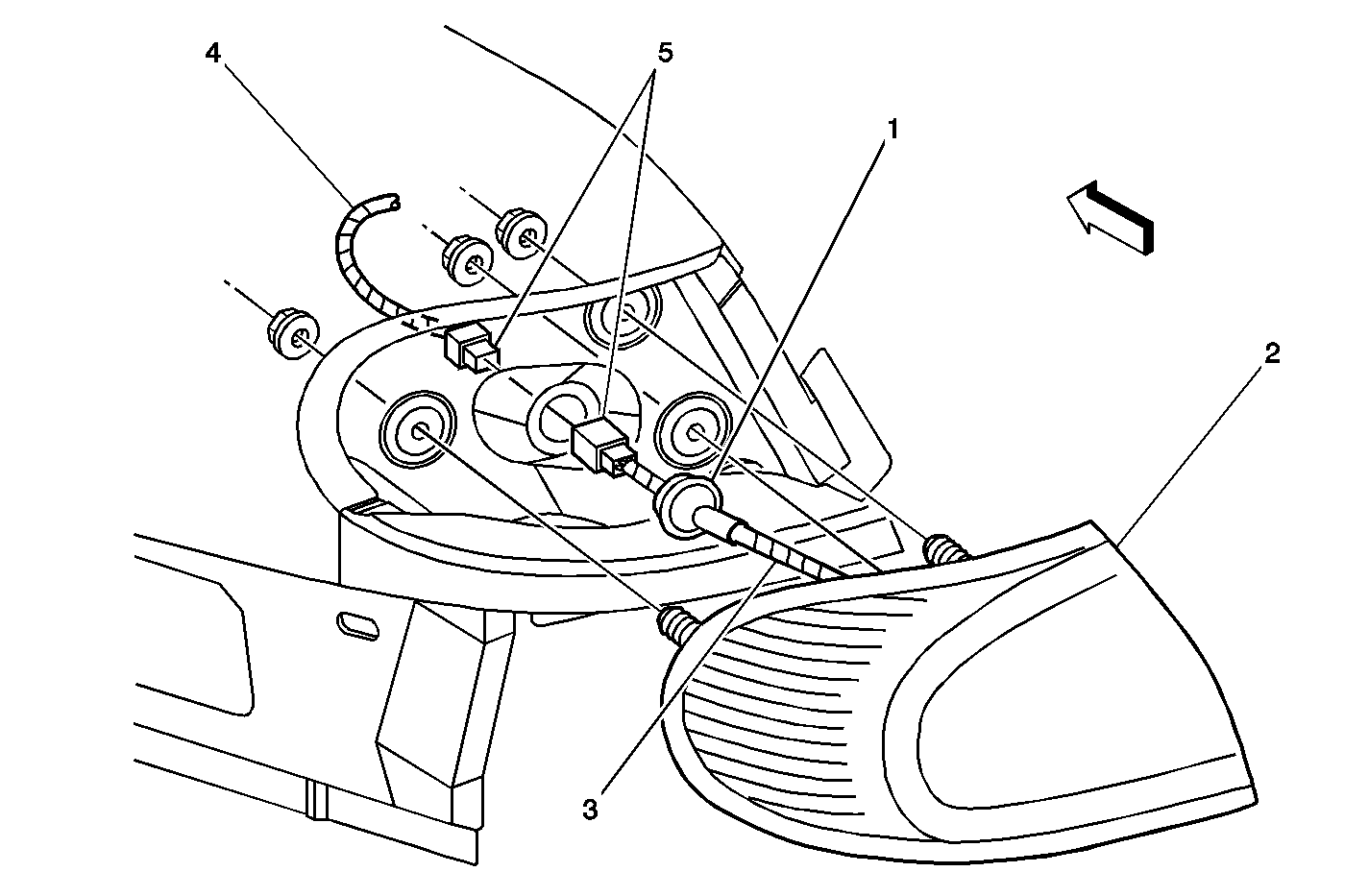 4
5
1
2
3