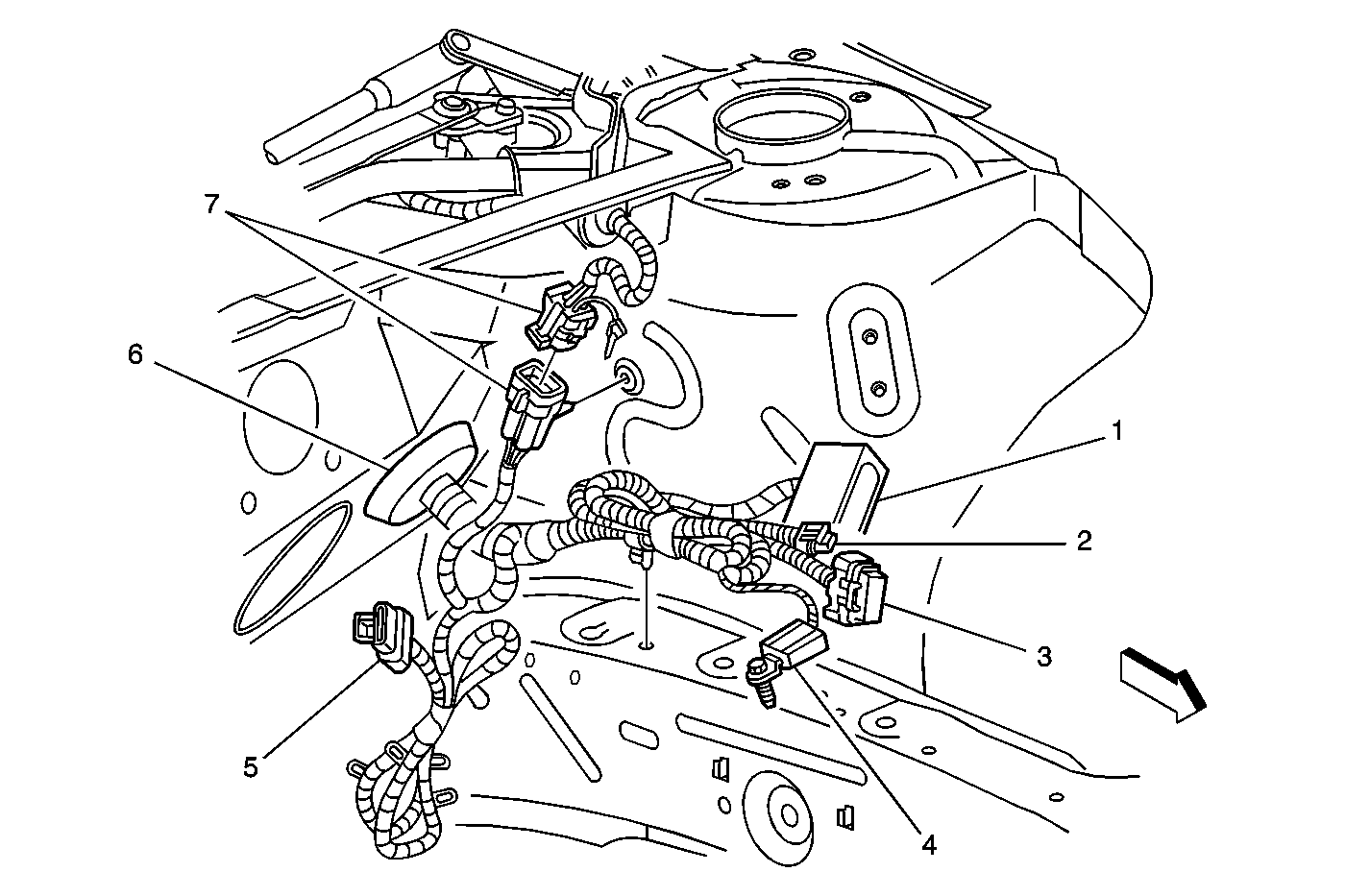 7
6
1
2
3
5
4