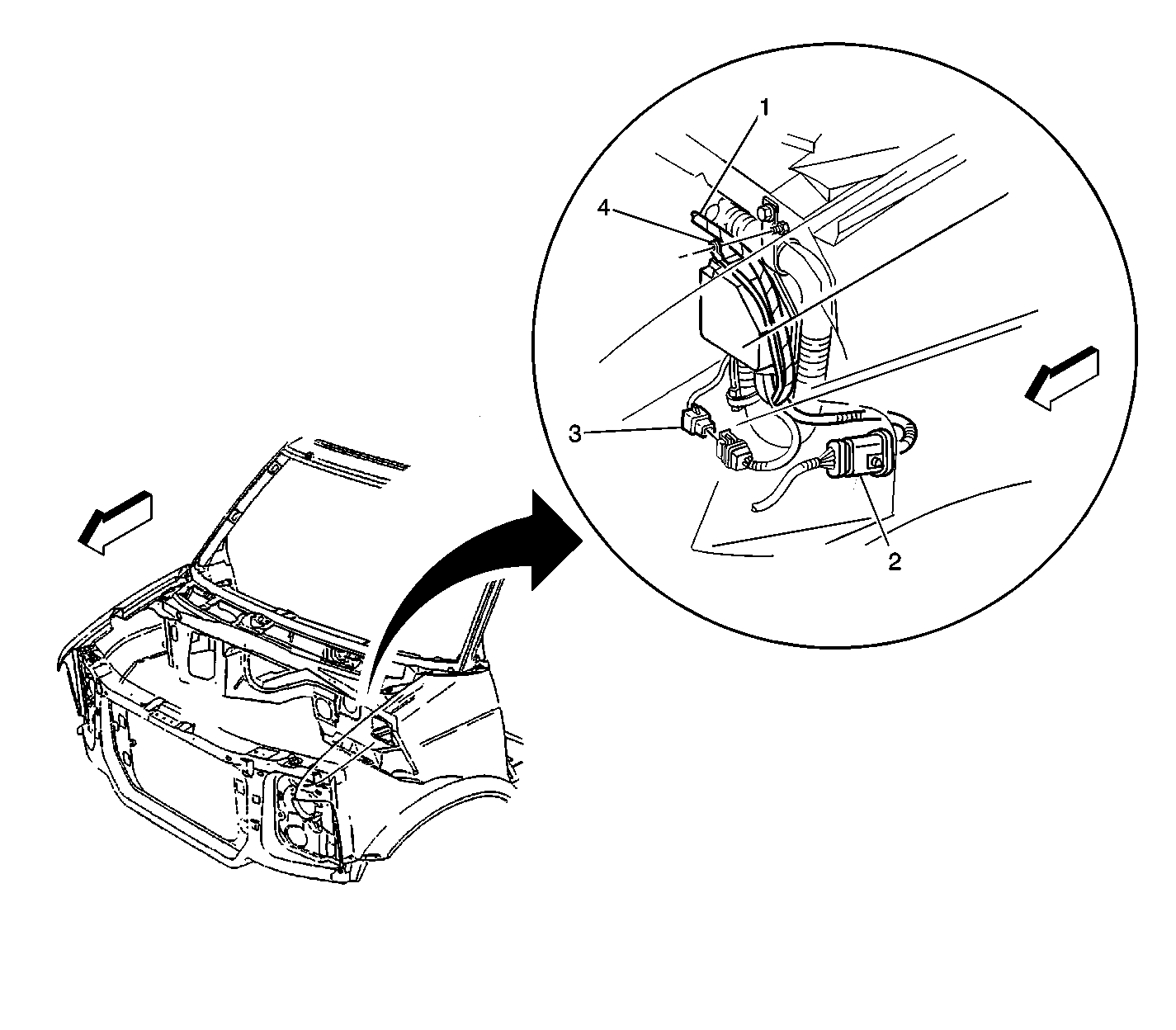 1
4
3
2