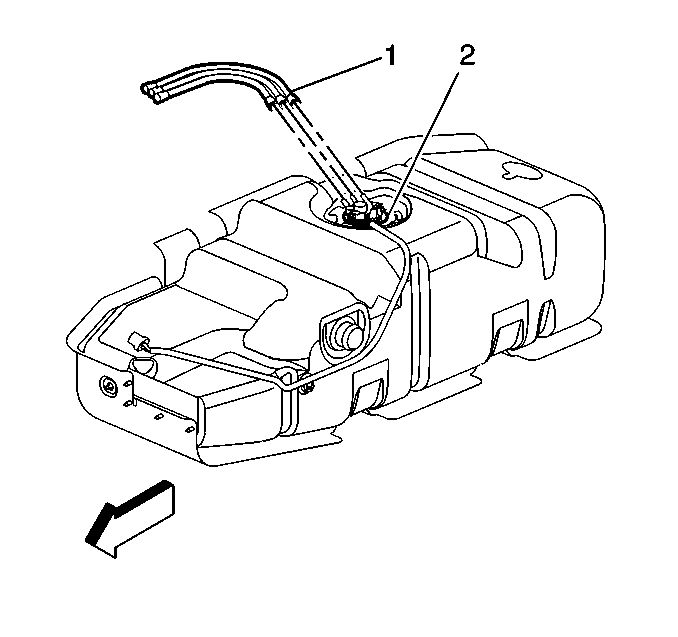 1
2