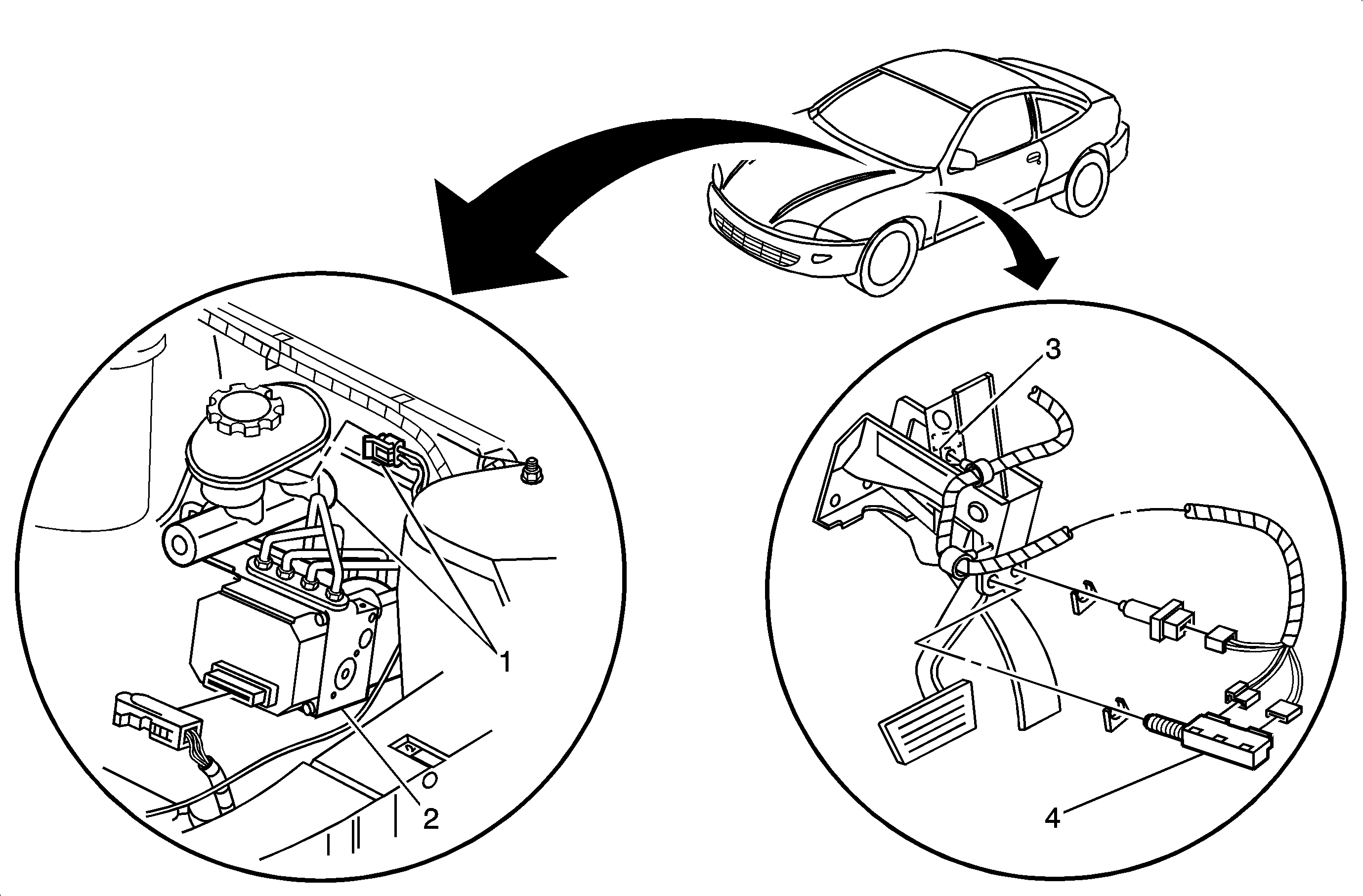 3
1
2
4