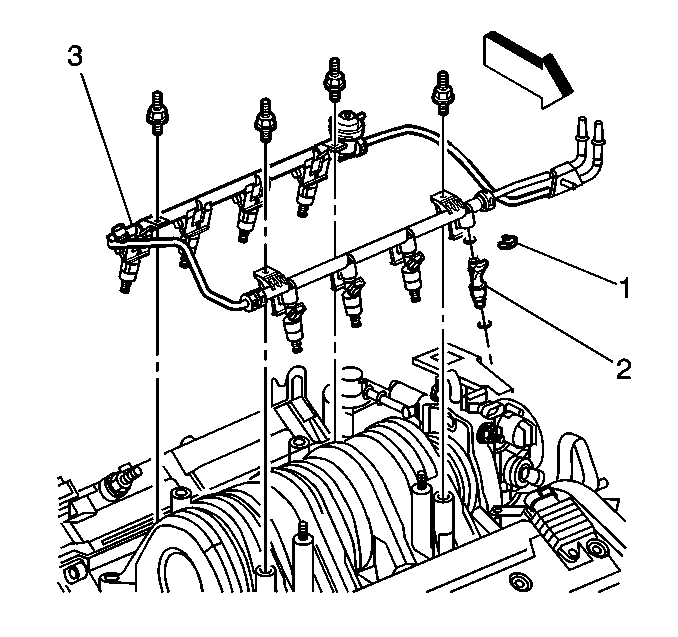 3
1
2