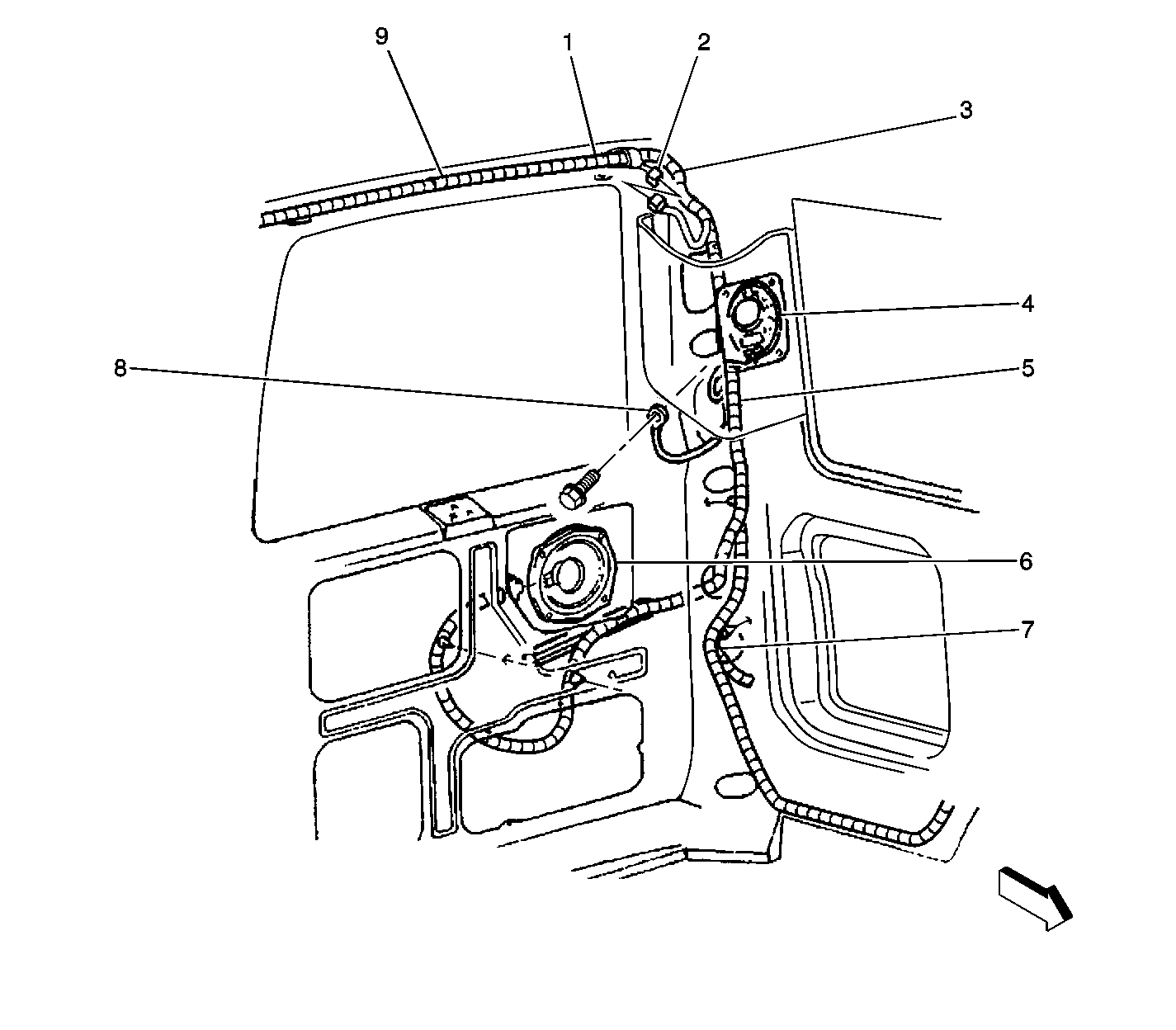 9
1
2
3
4
8
5
6
7