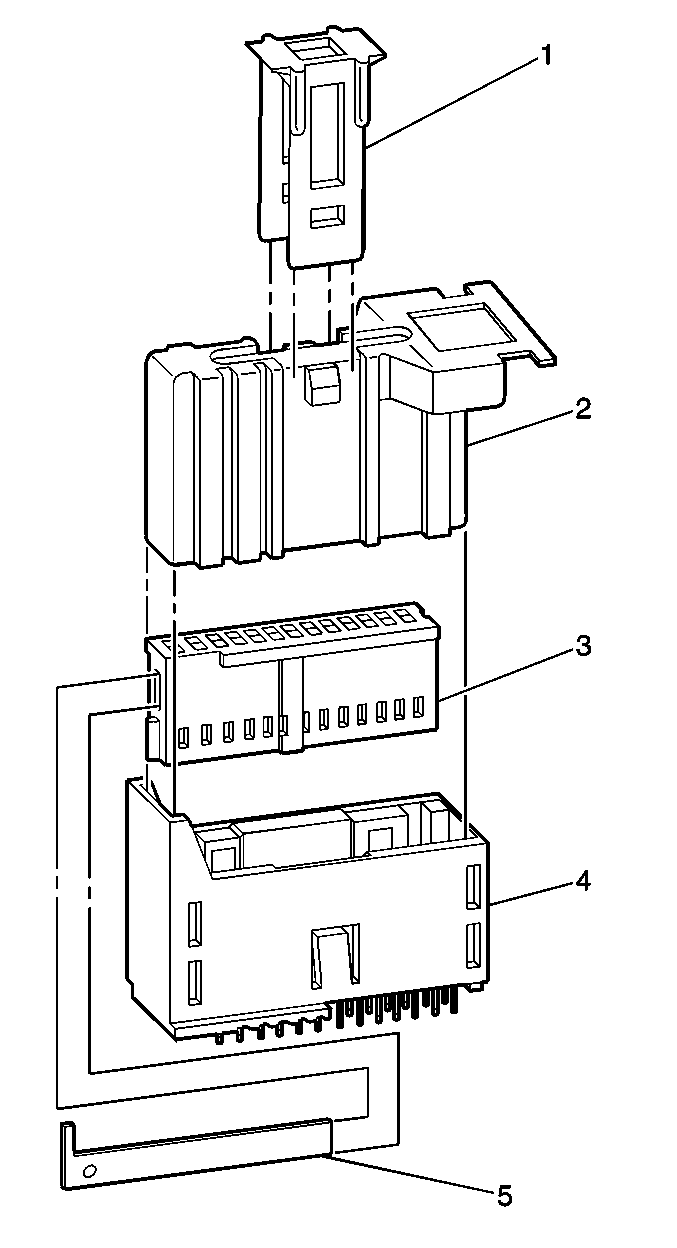 1
2
3
4
5