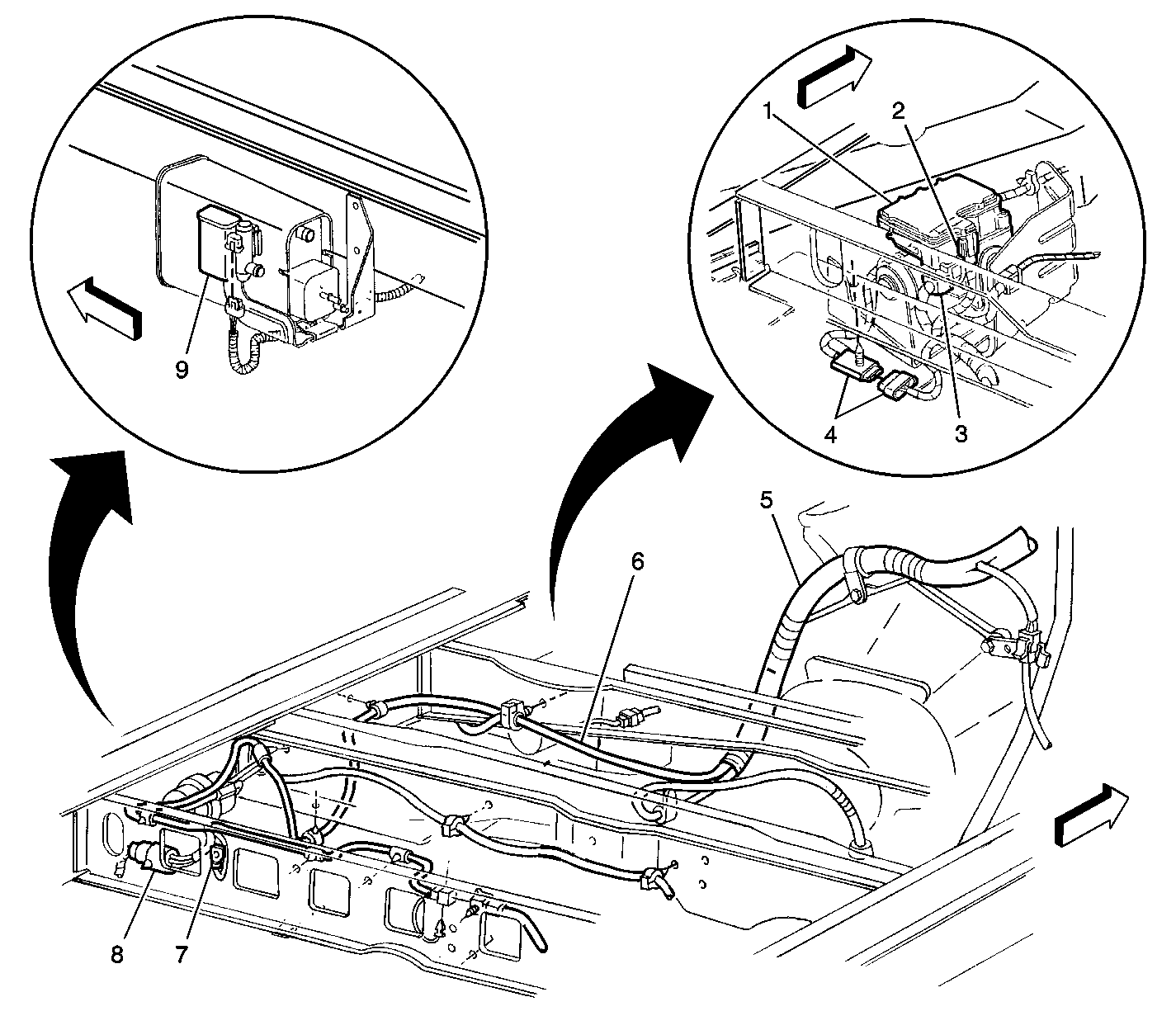 9

1
2
4
3

5
6

8
7