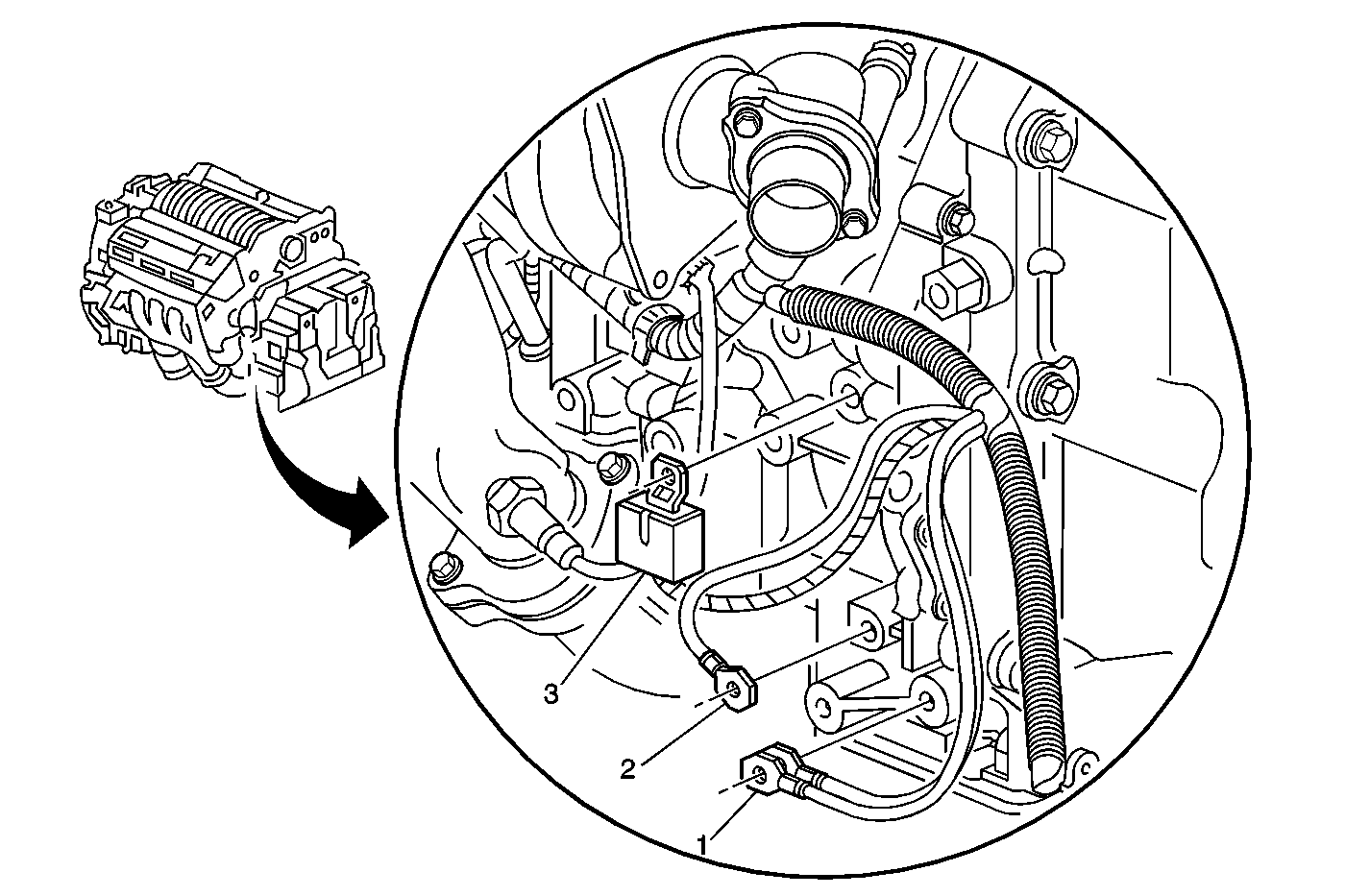 3
2
1