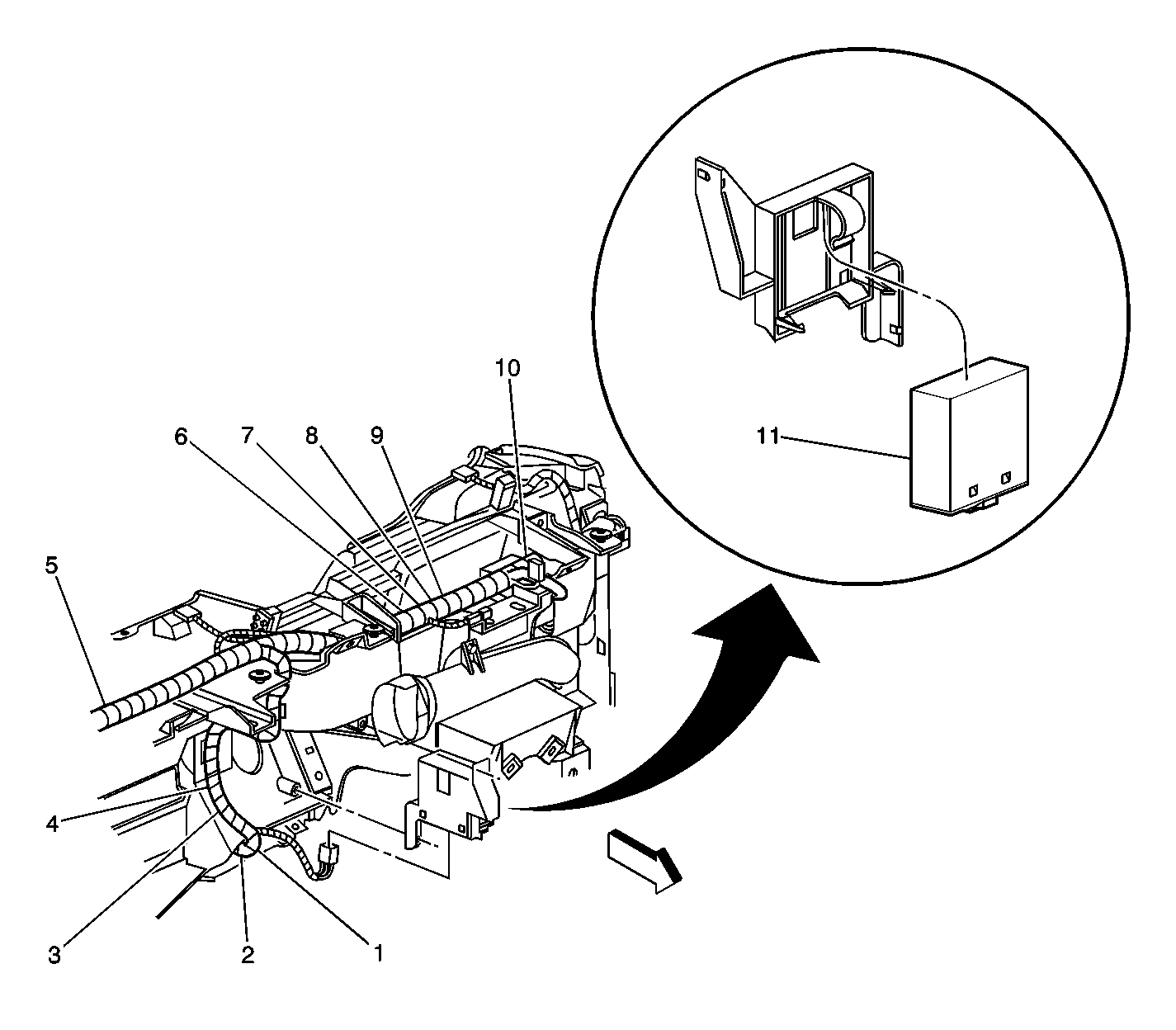 10
6
7
8
9
11
5
4
3
2
1