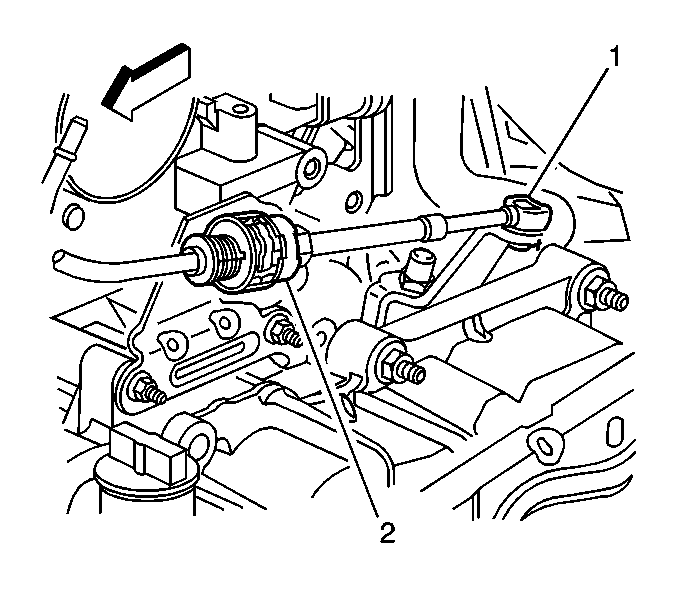 1

2