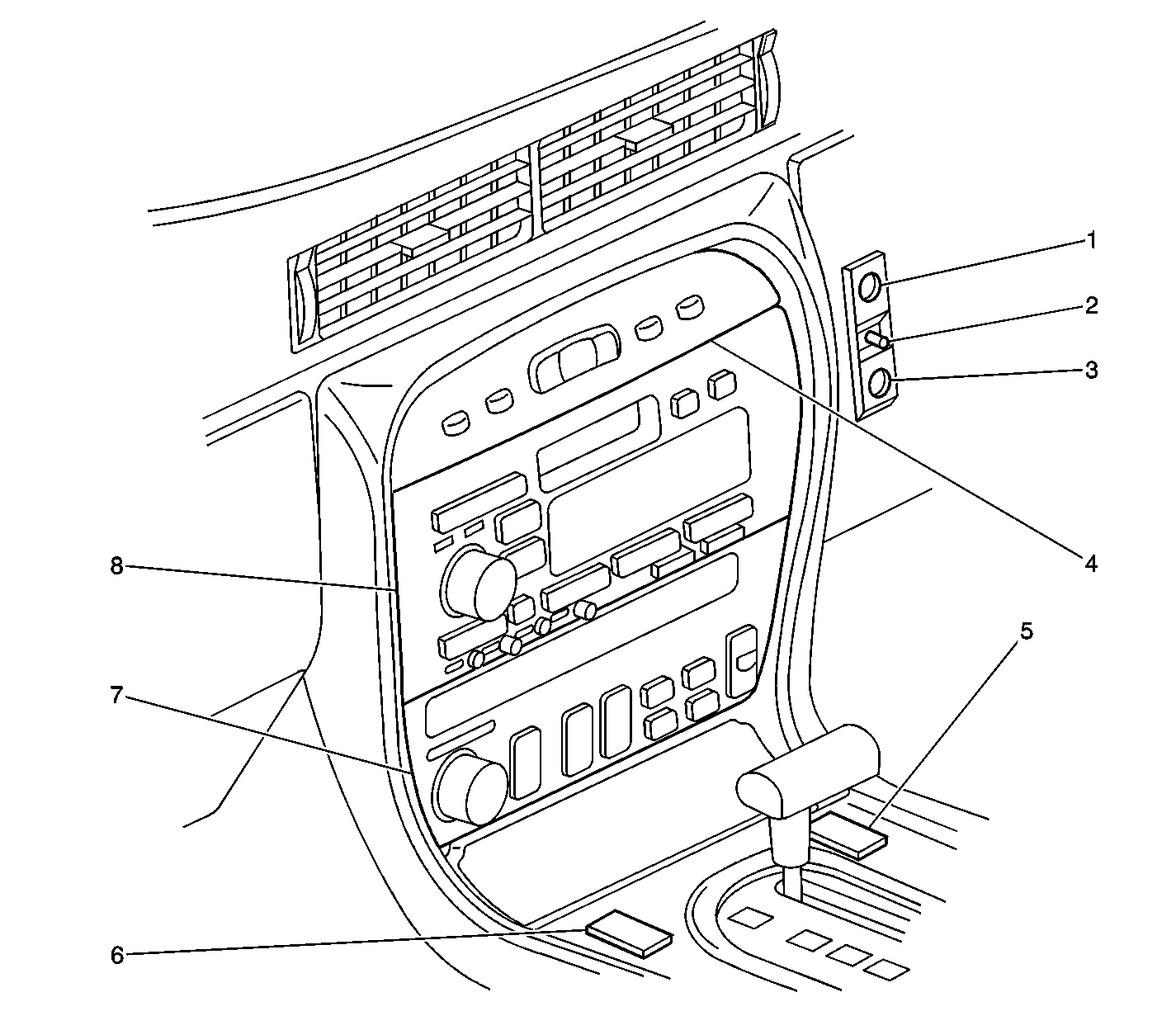 1
2
3
4
8
5
7
6