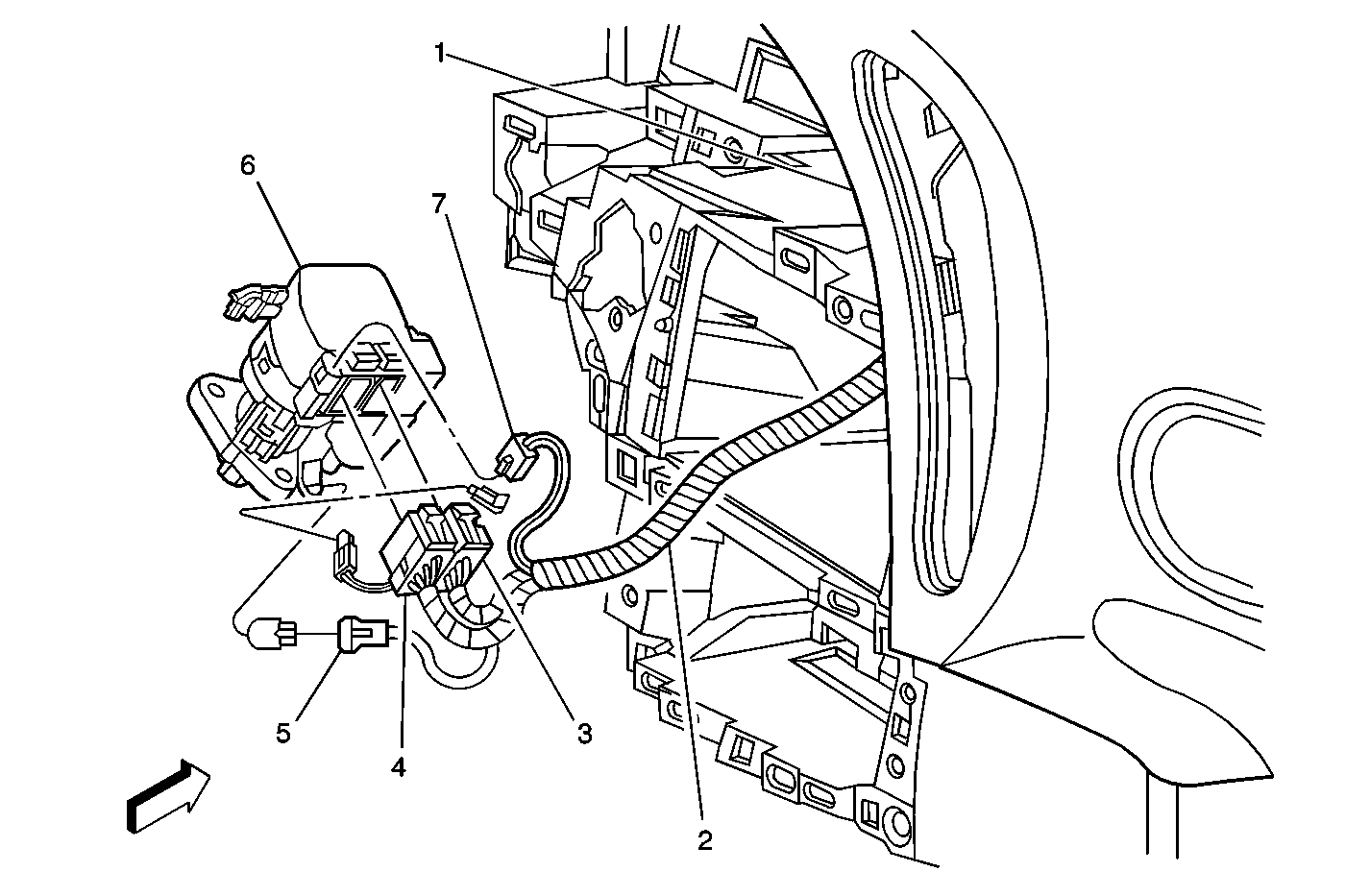 1
6
7
5
4
3
2