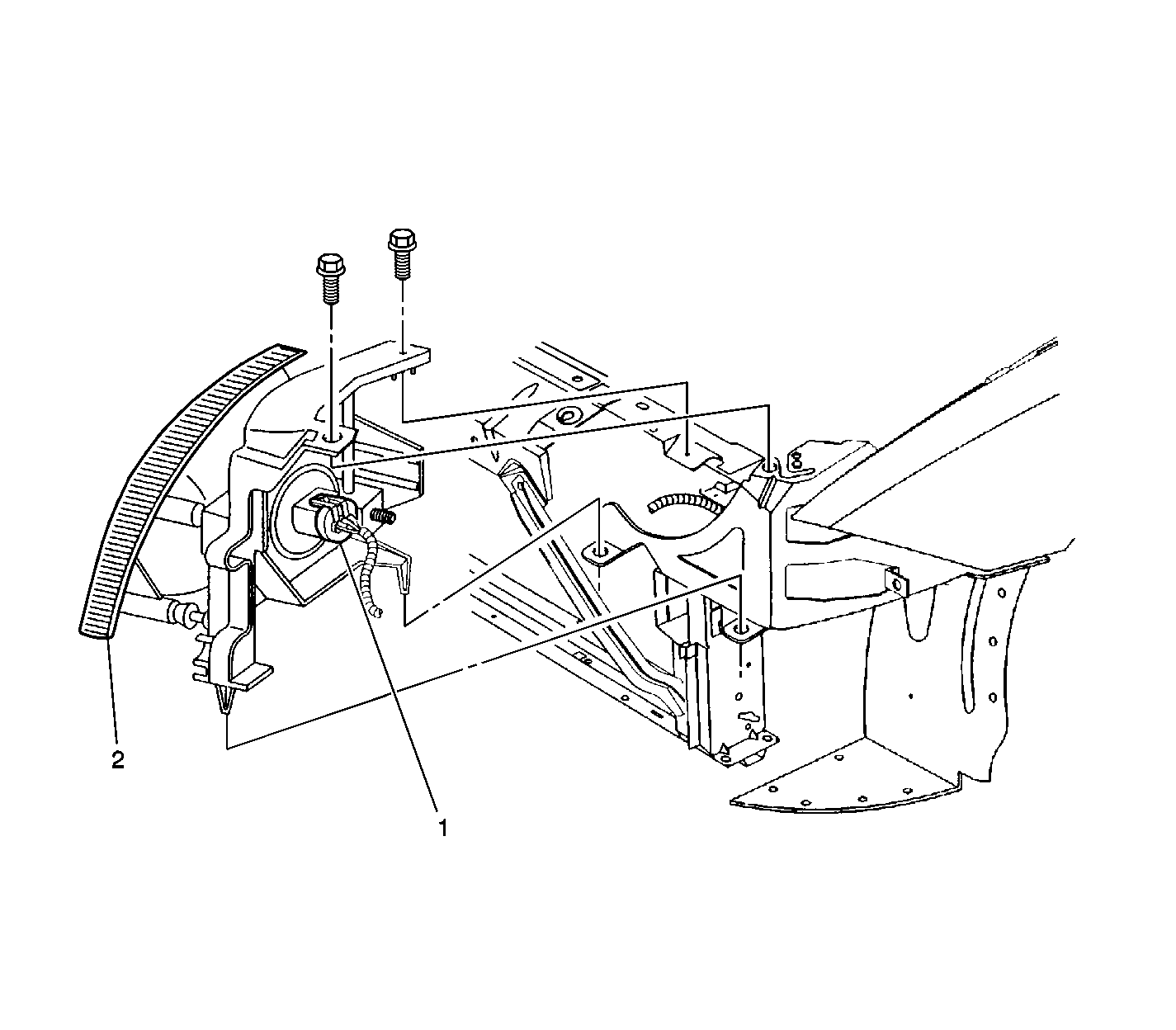 2

1