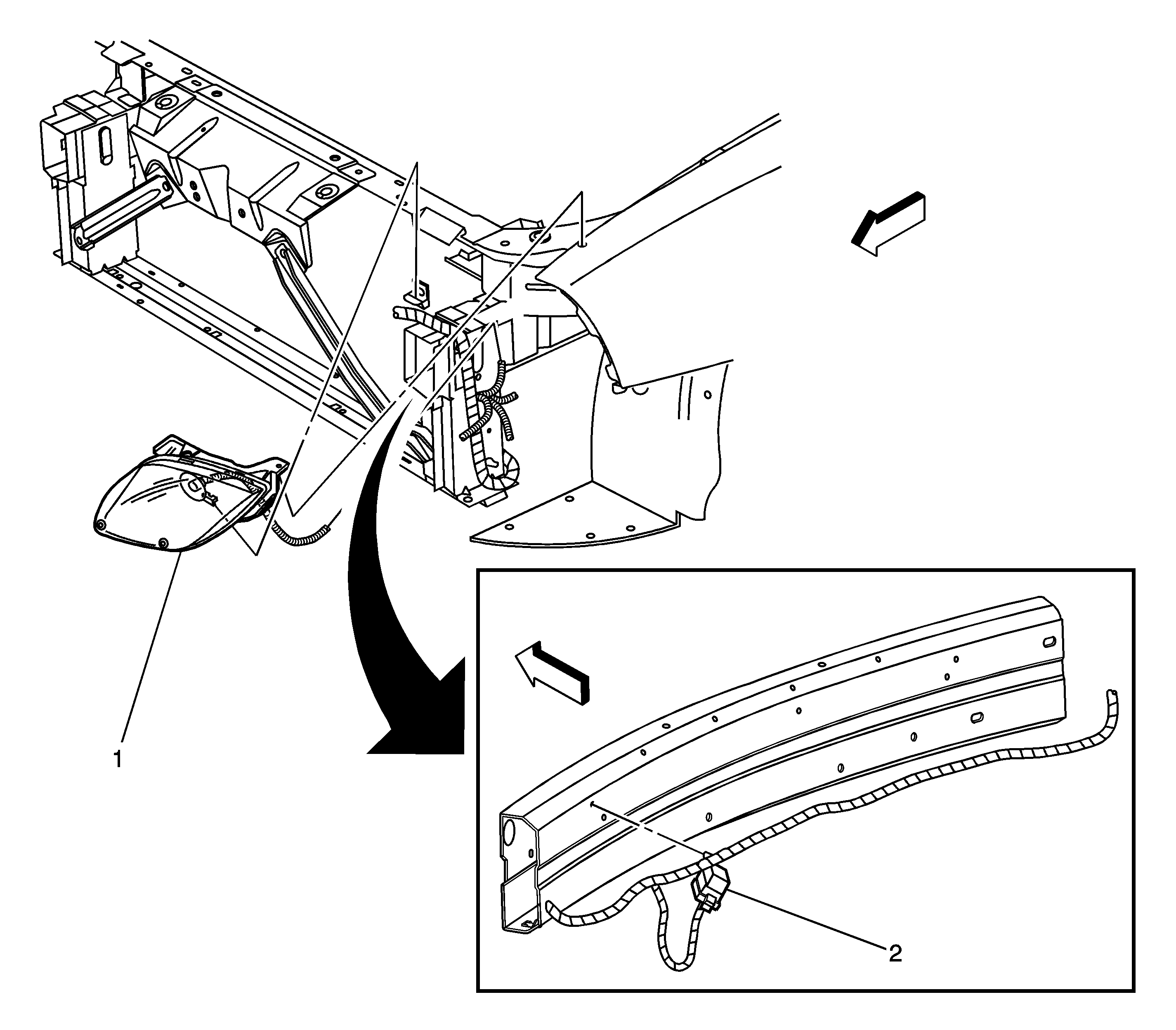 1

2