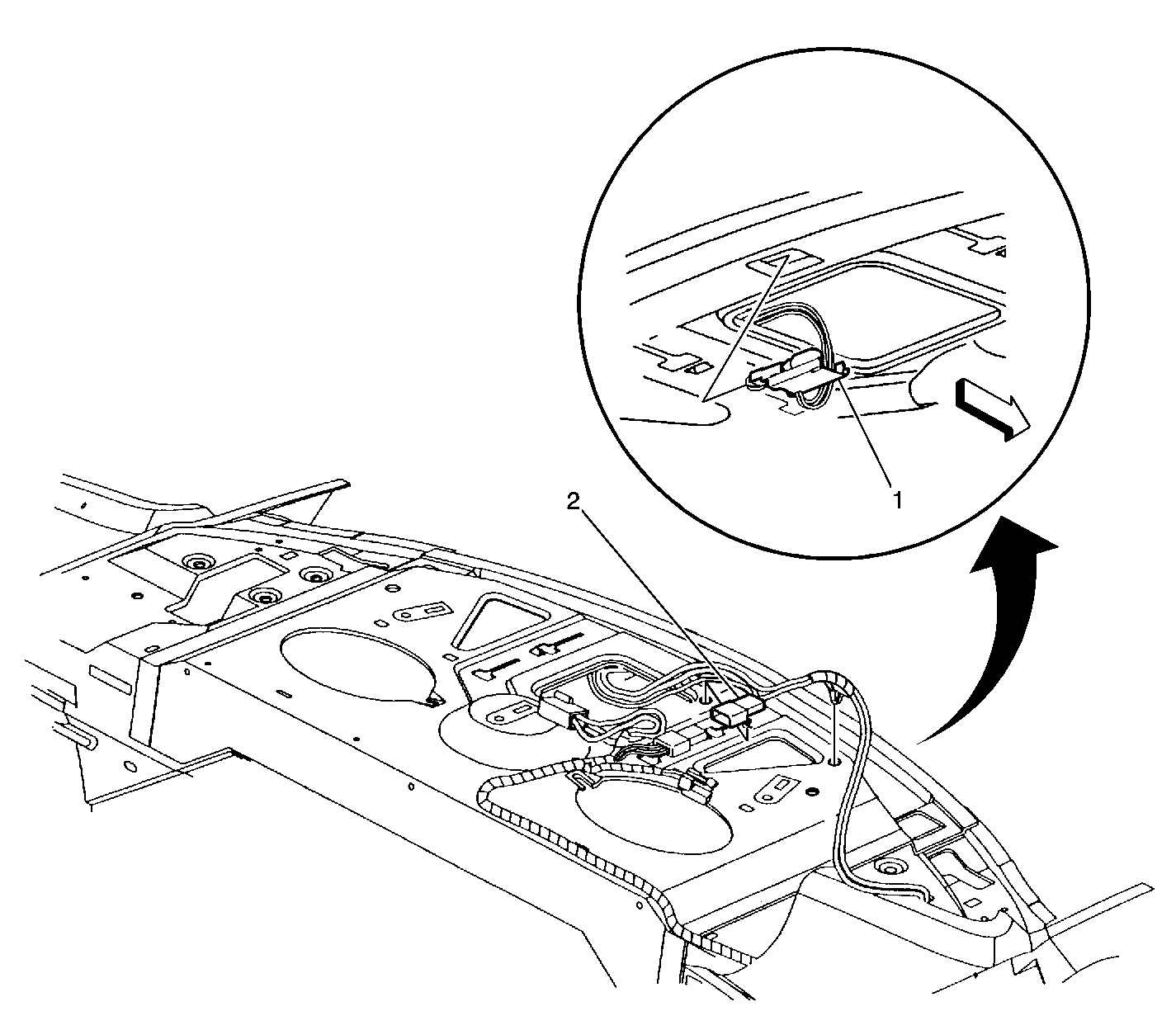 2
1