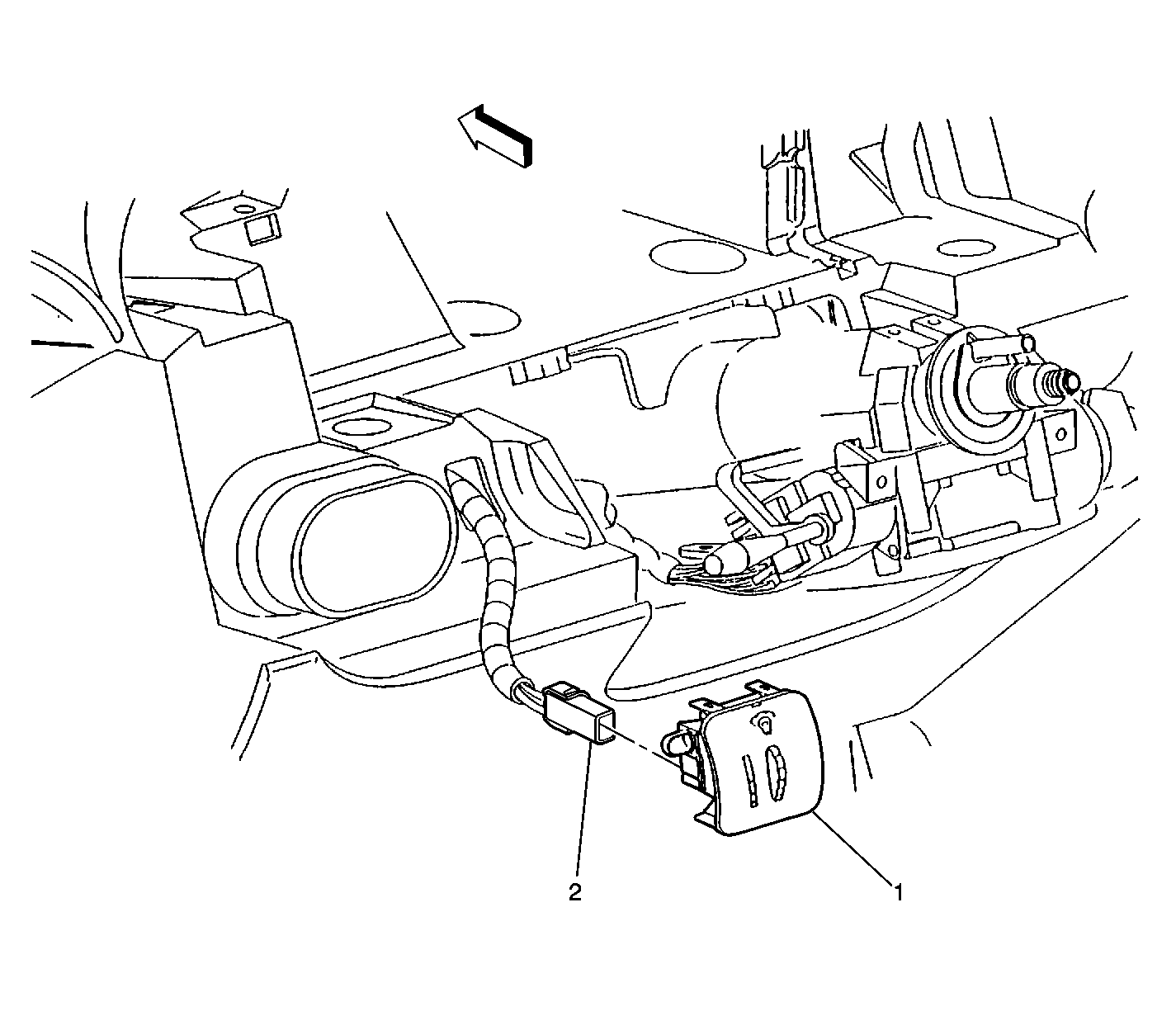 2

1