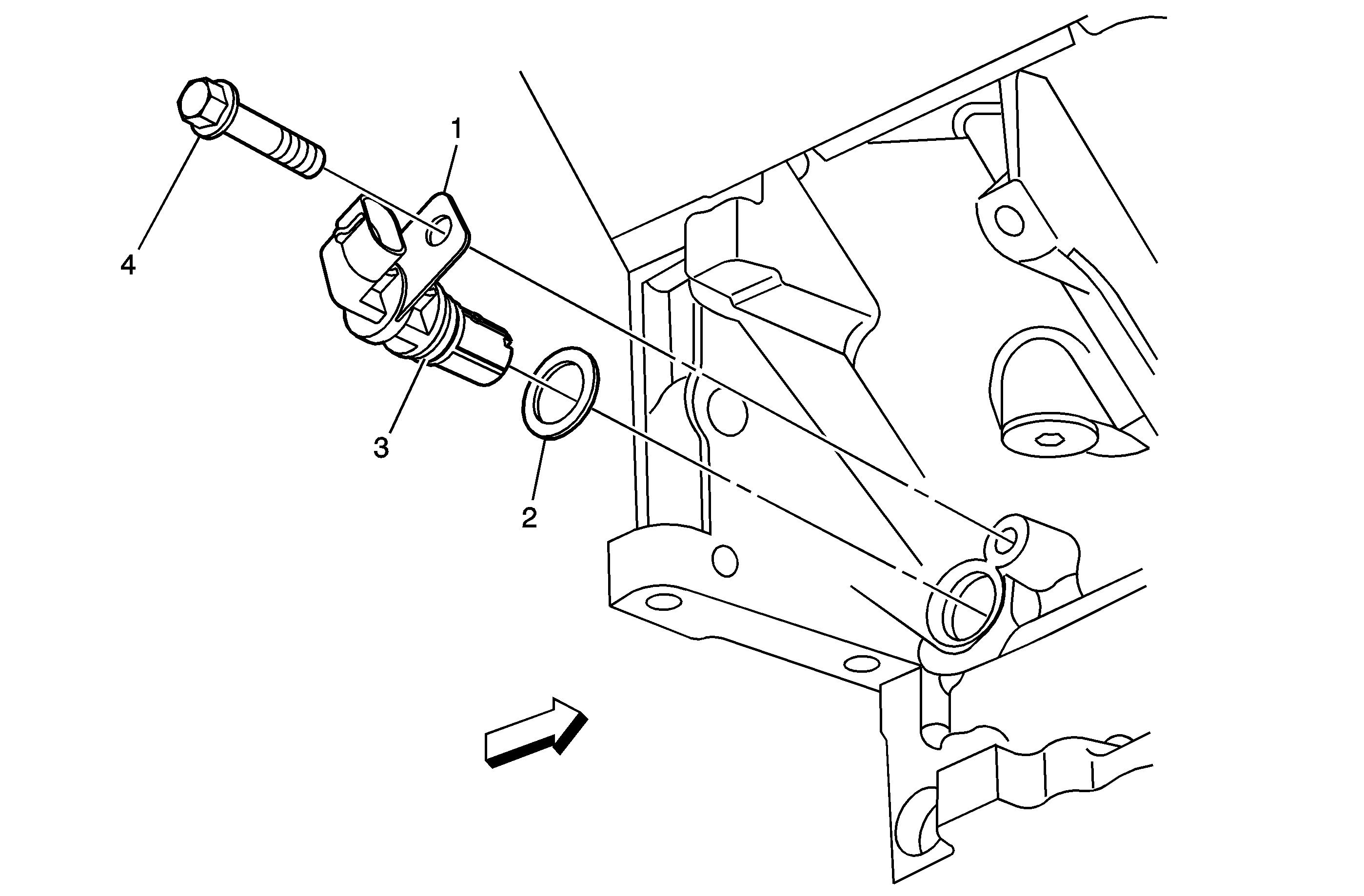 1
4
3
2