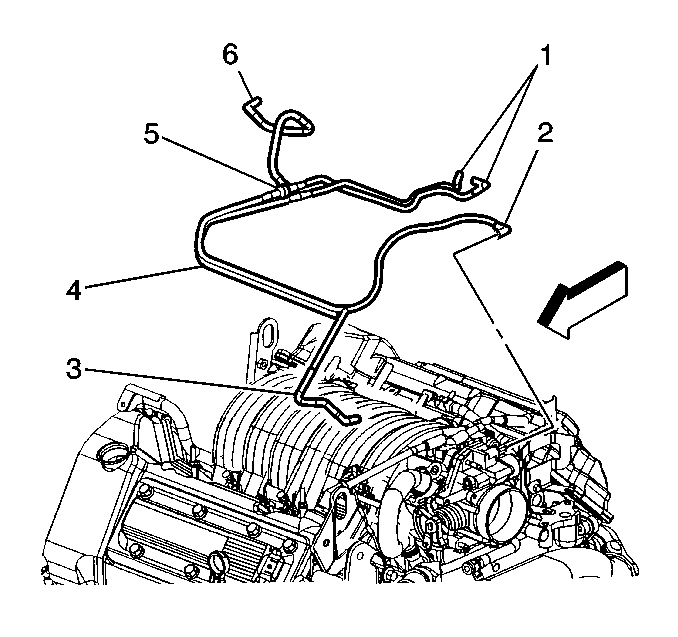 6
1
5
2
4
3