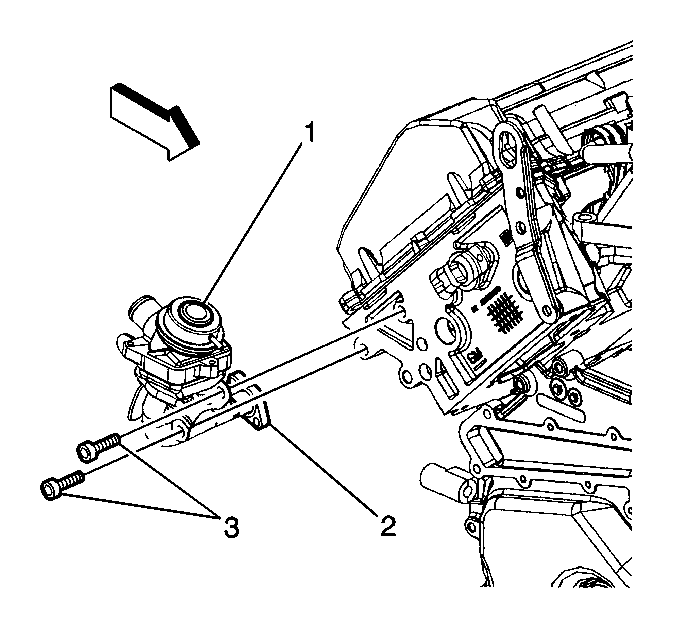 1
3
2