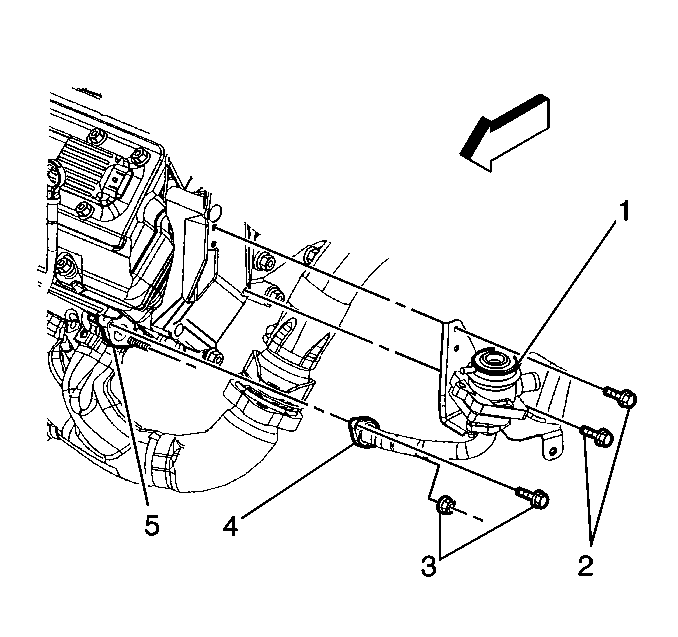 1
5
4
3
2