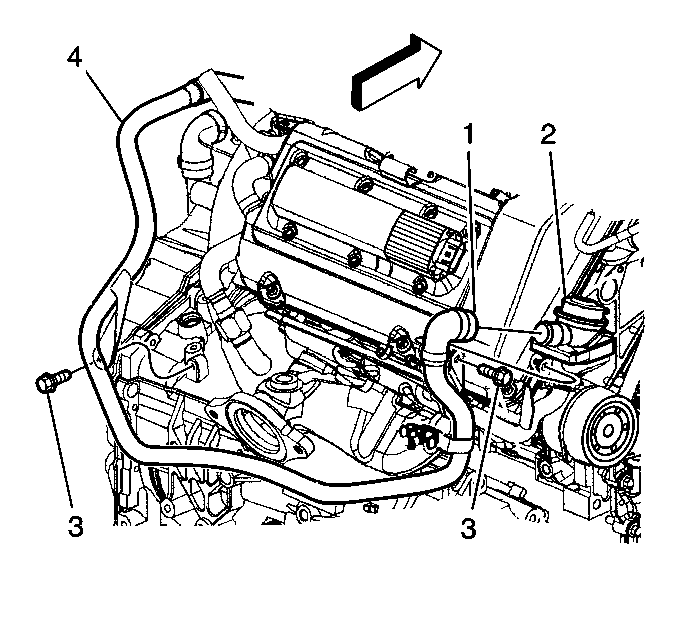 4
1
2
3
3