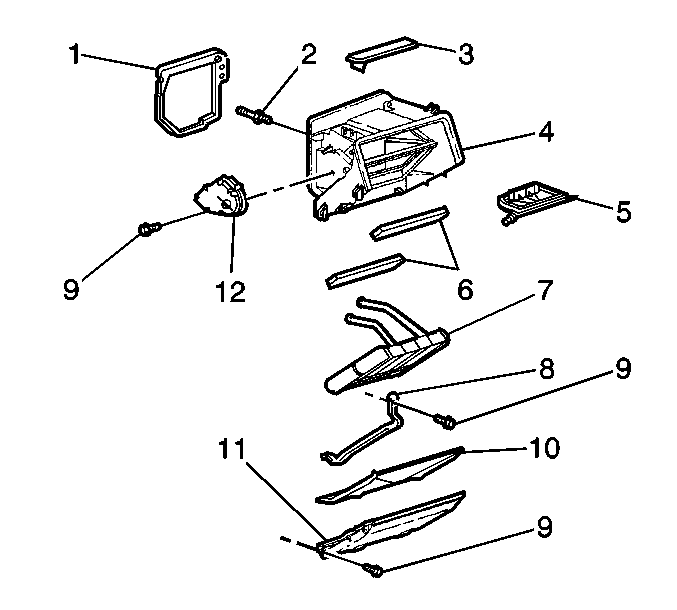 1
2
3
4
5
9
12
6
7
8
9
11
10
9