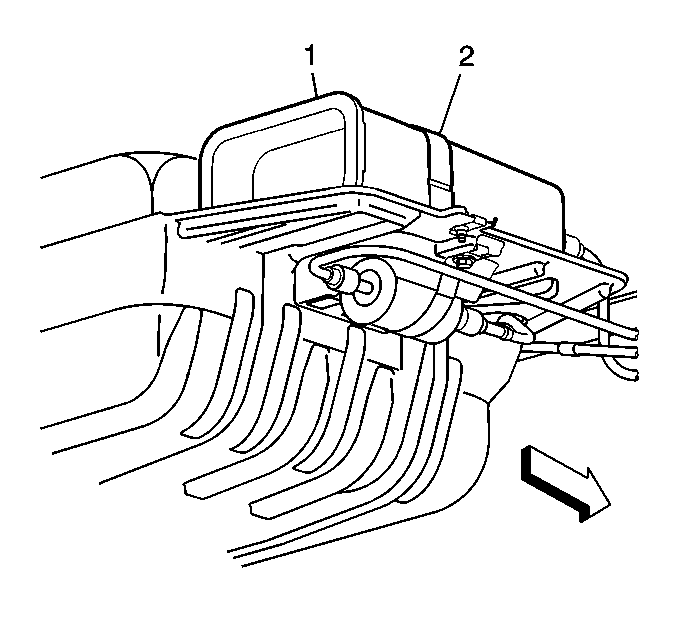 1
2