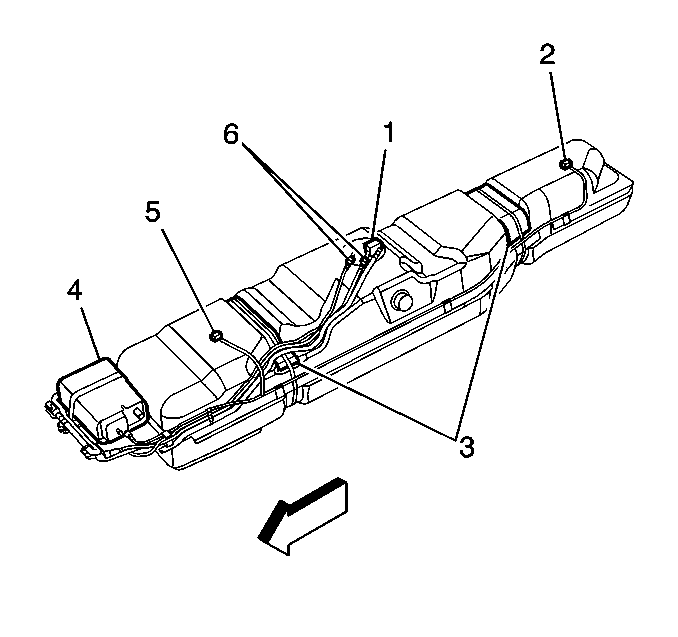 2
6
1
5
4
3