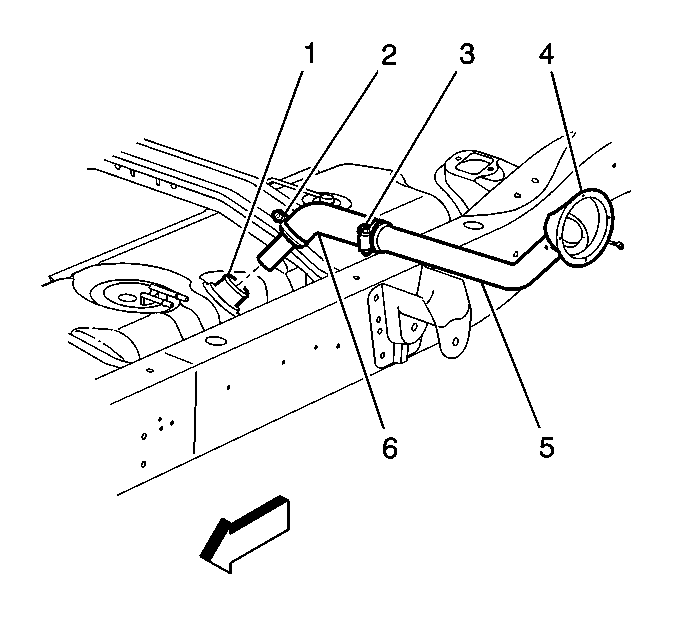 1
2
3
4
6
5